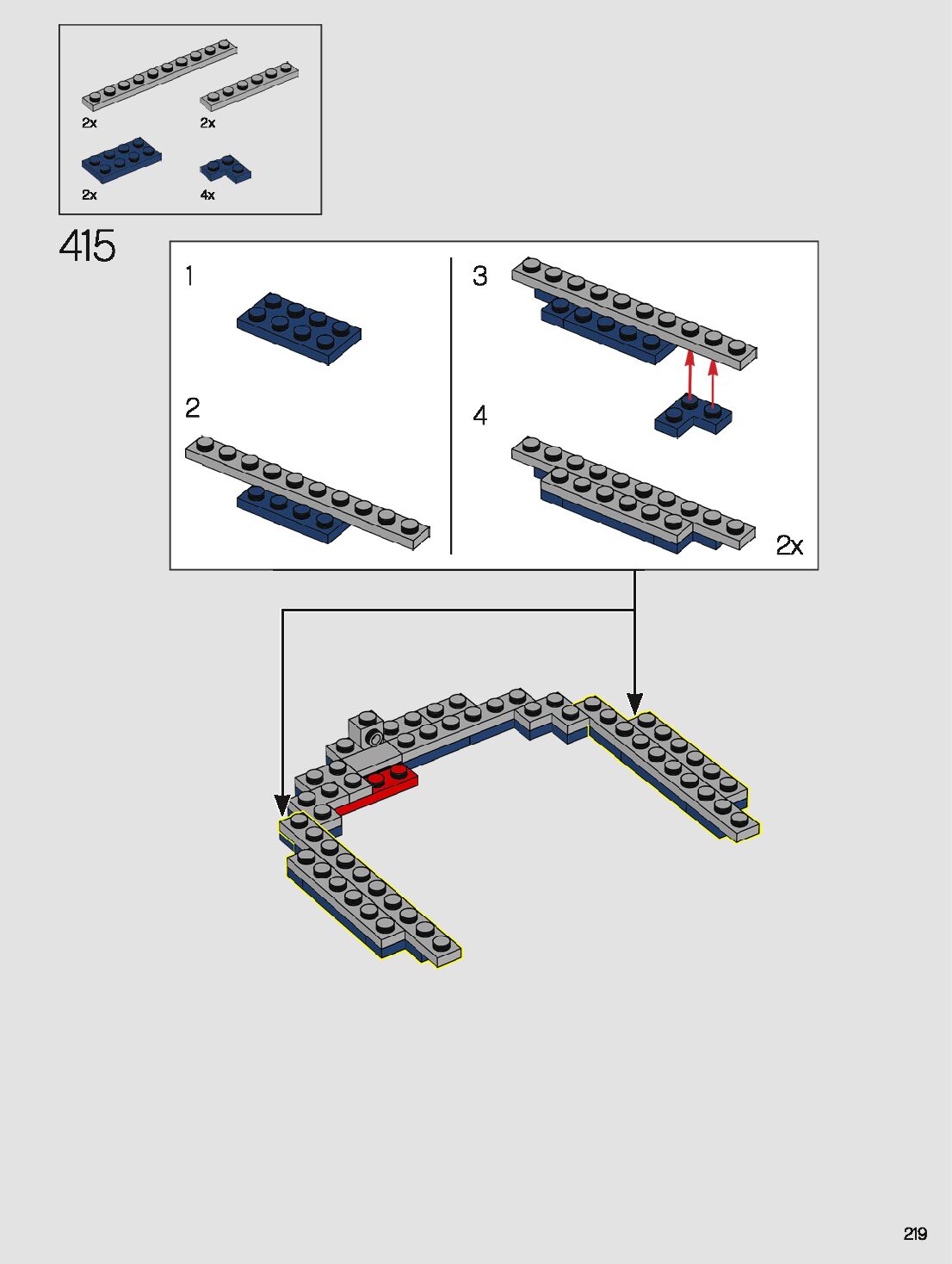 2x
2x
2x
4x

415

1

2

3

4

2x

219