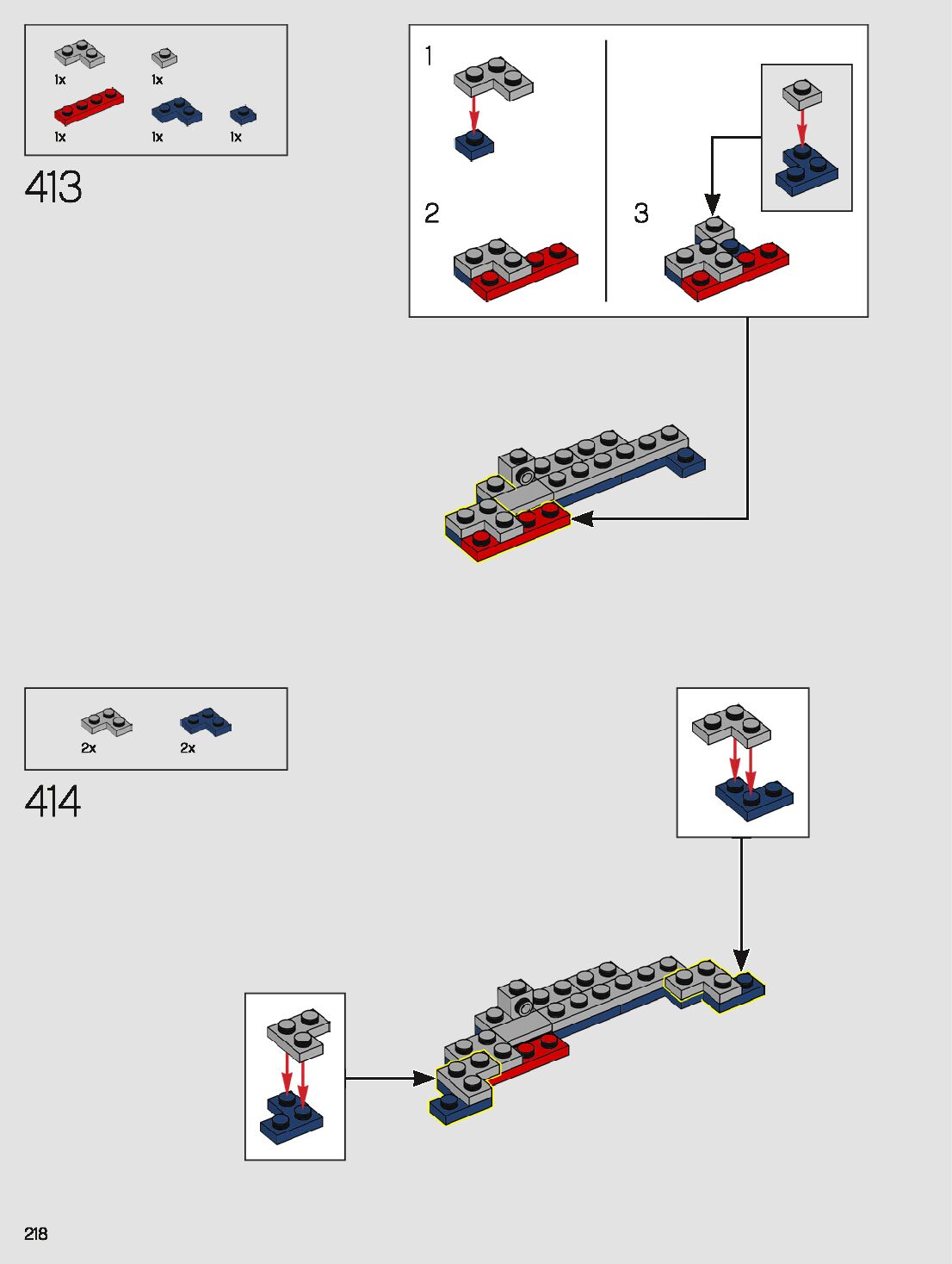 1x
1x
1x
1x
1x

413

1

2

3

2x
2x

414

218