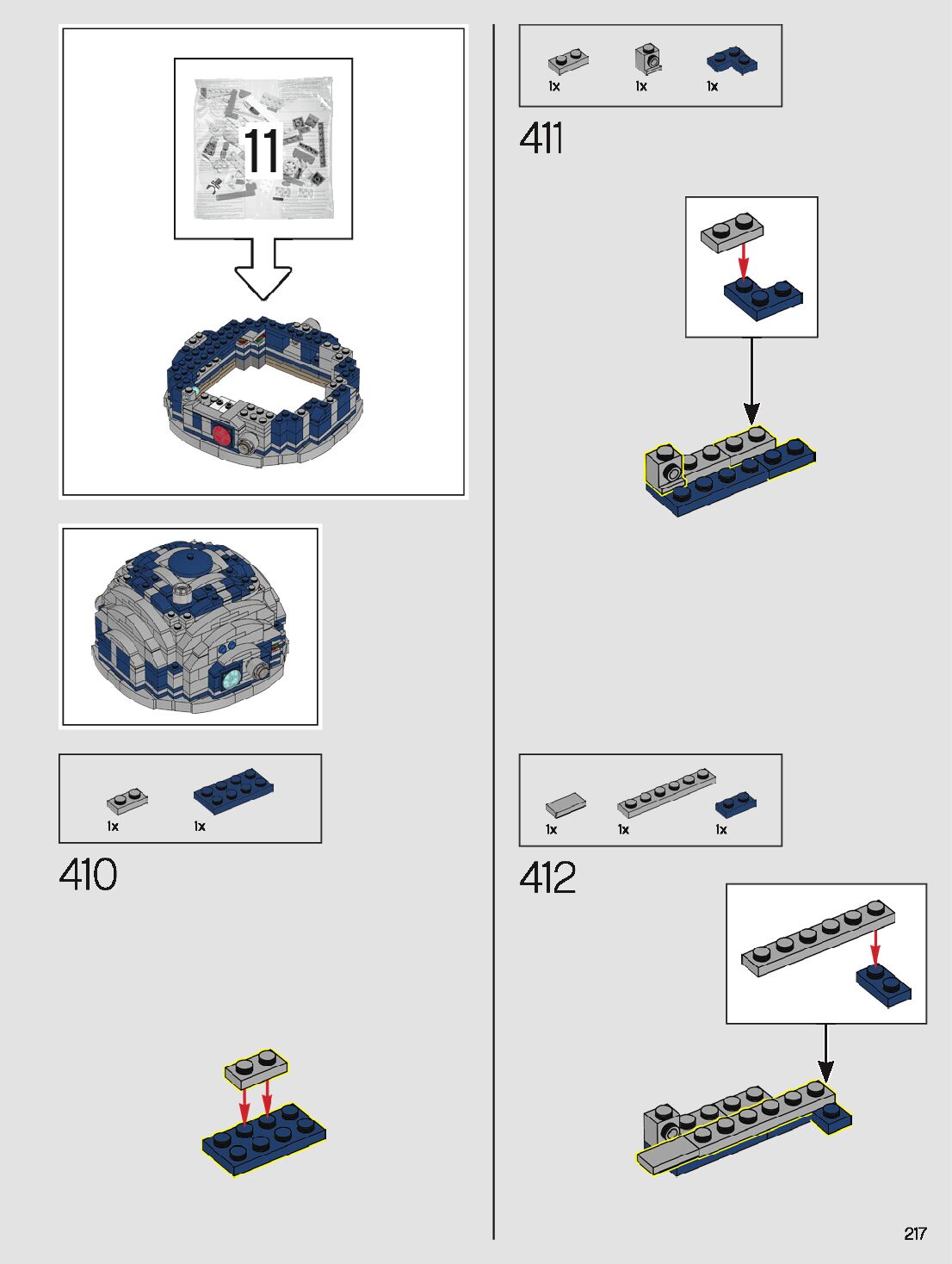 11

1x 1x

410

1x 1x 1x

411

1x 1x 1x

412

217