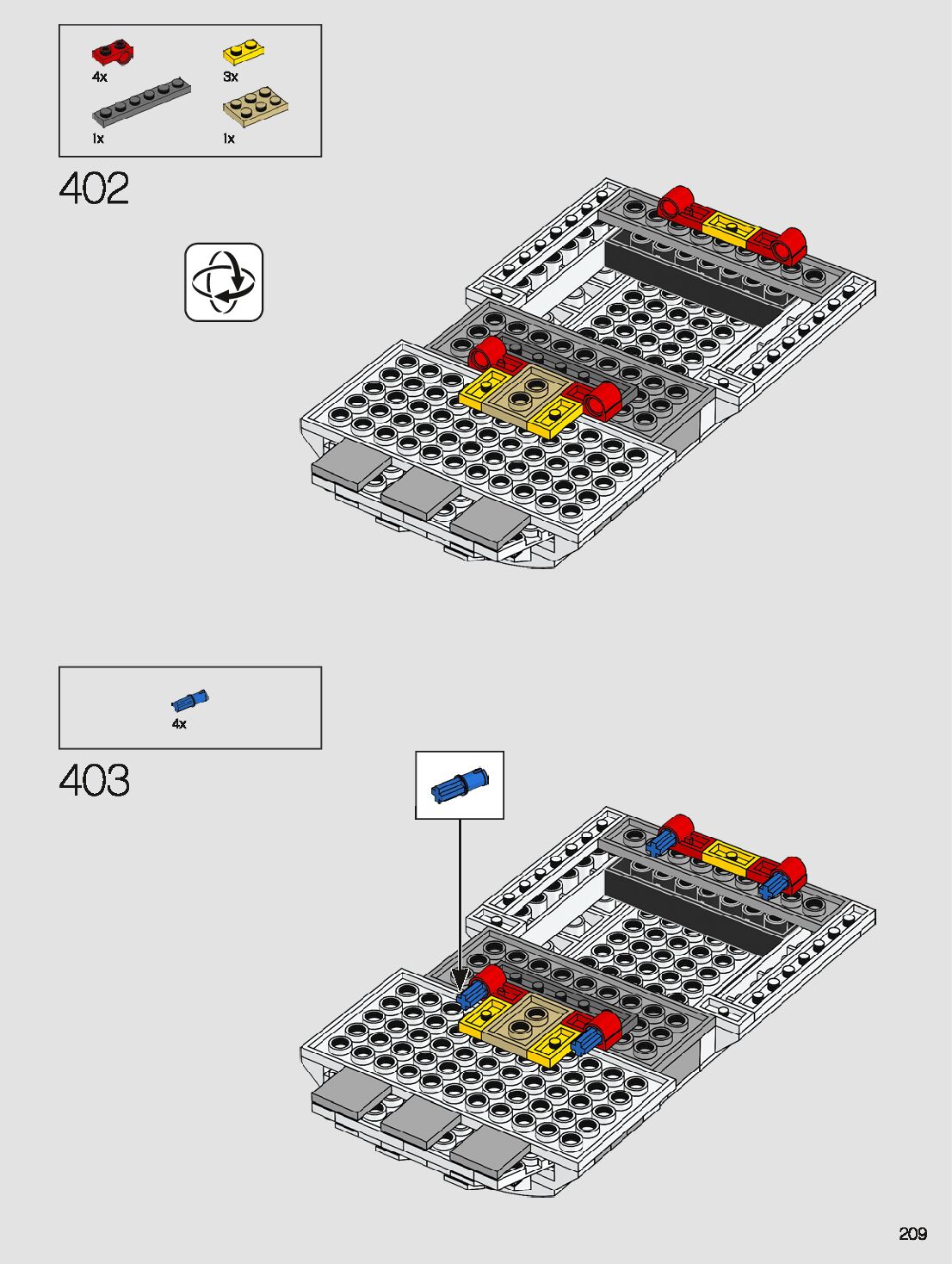 4x
3x
1x
1x

402

4x

403

209