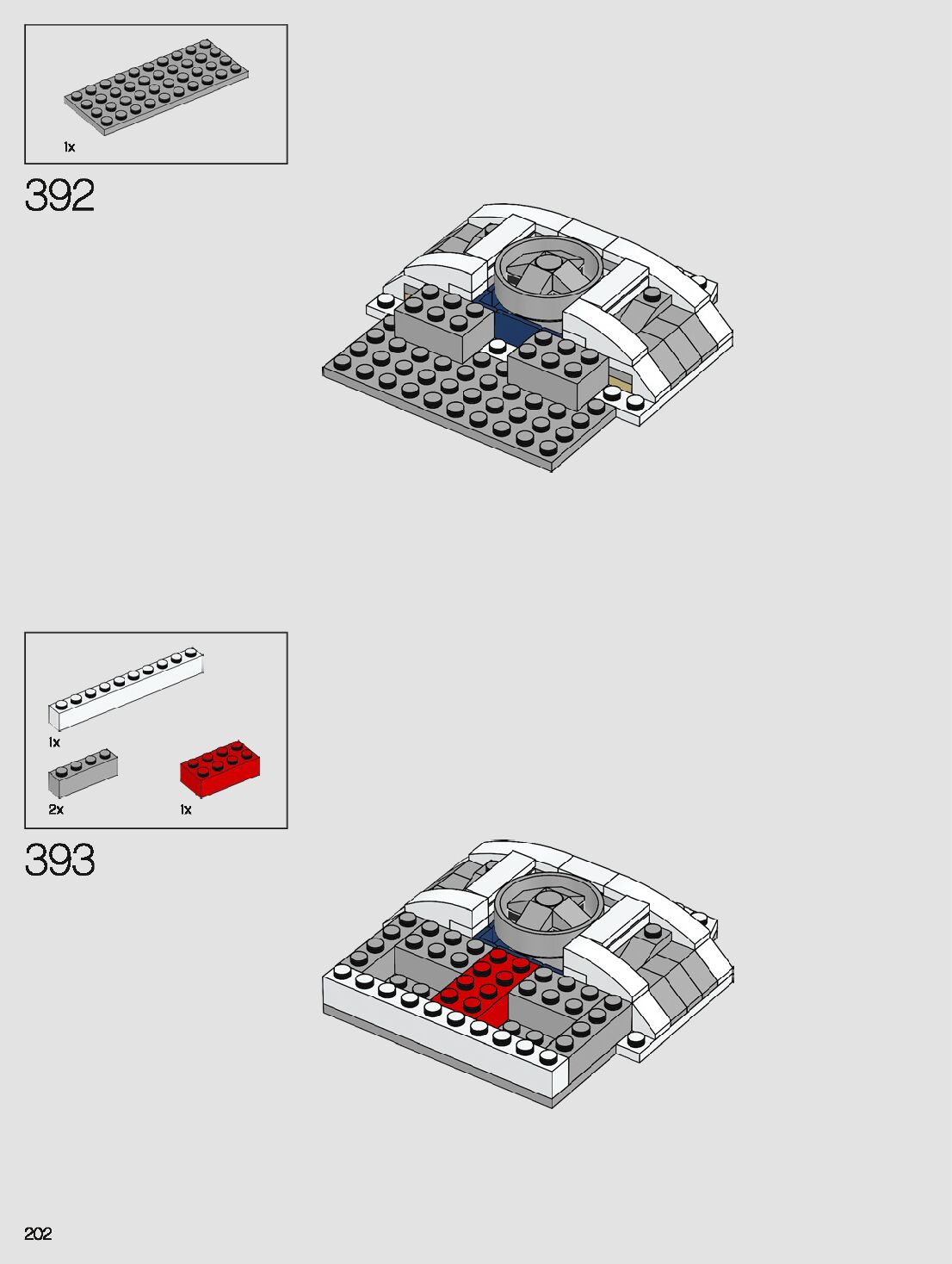 1x

392

1x

2x

1x

393

202