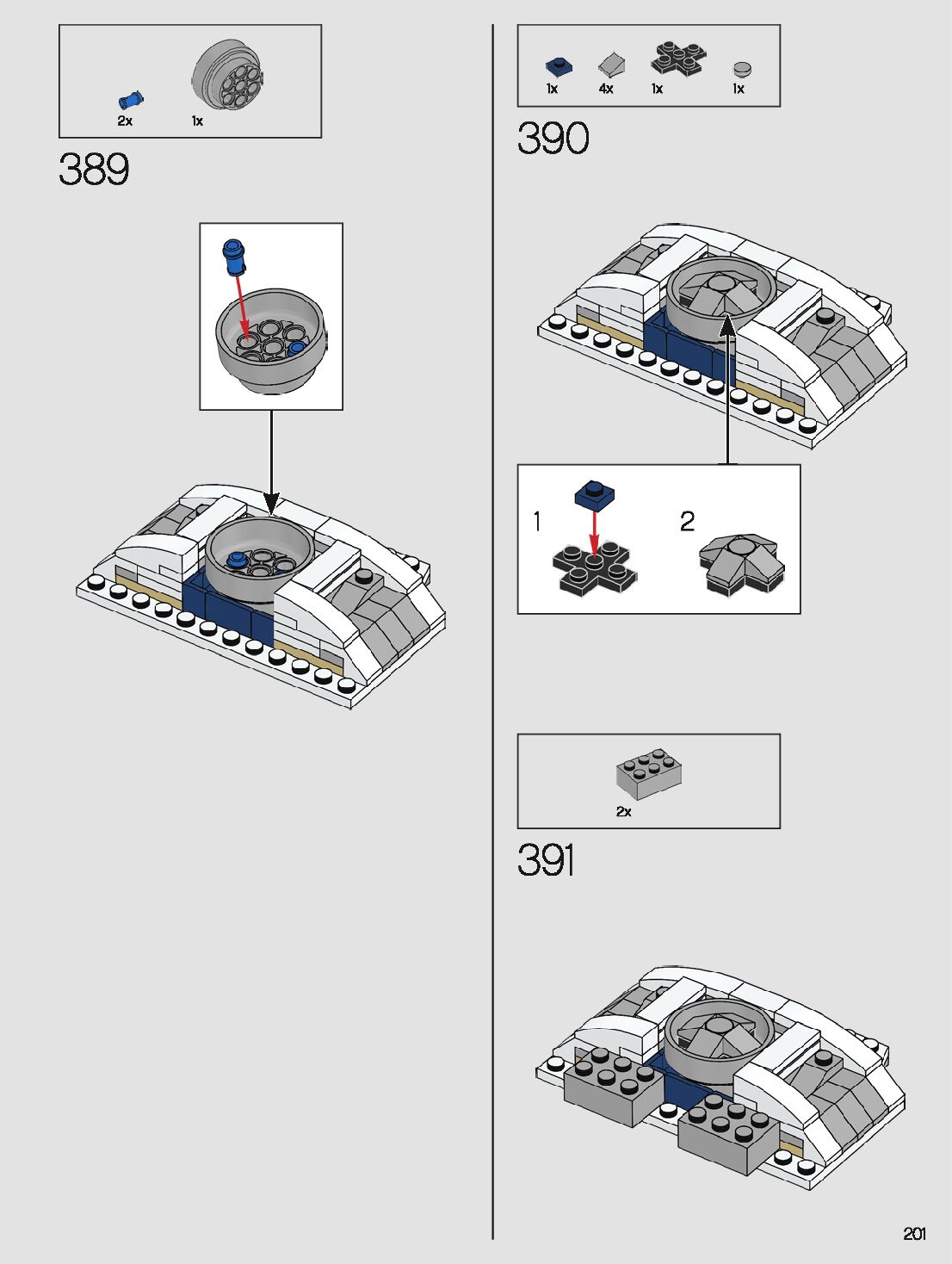 2x 1x

389

1x 4x 1x 1x

390

1

2

2x

391

201