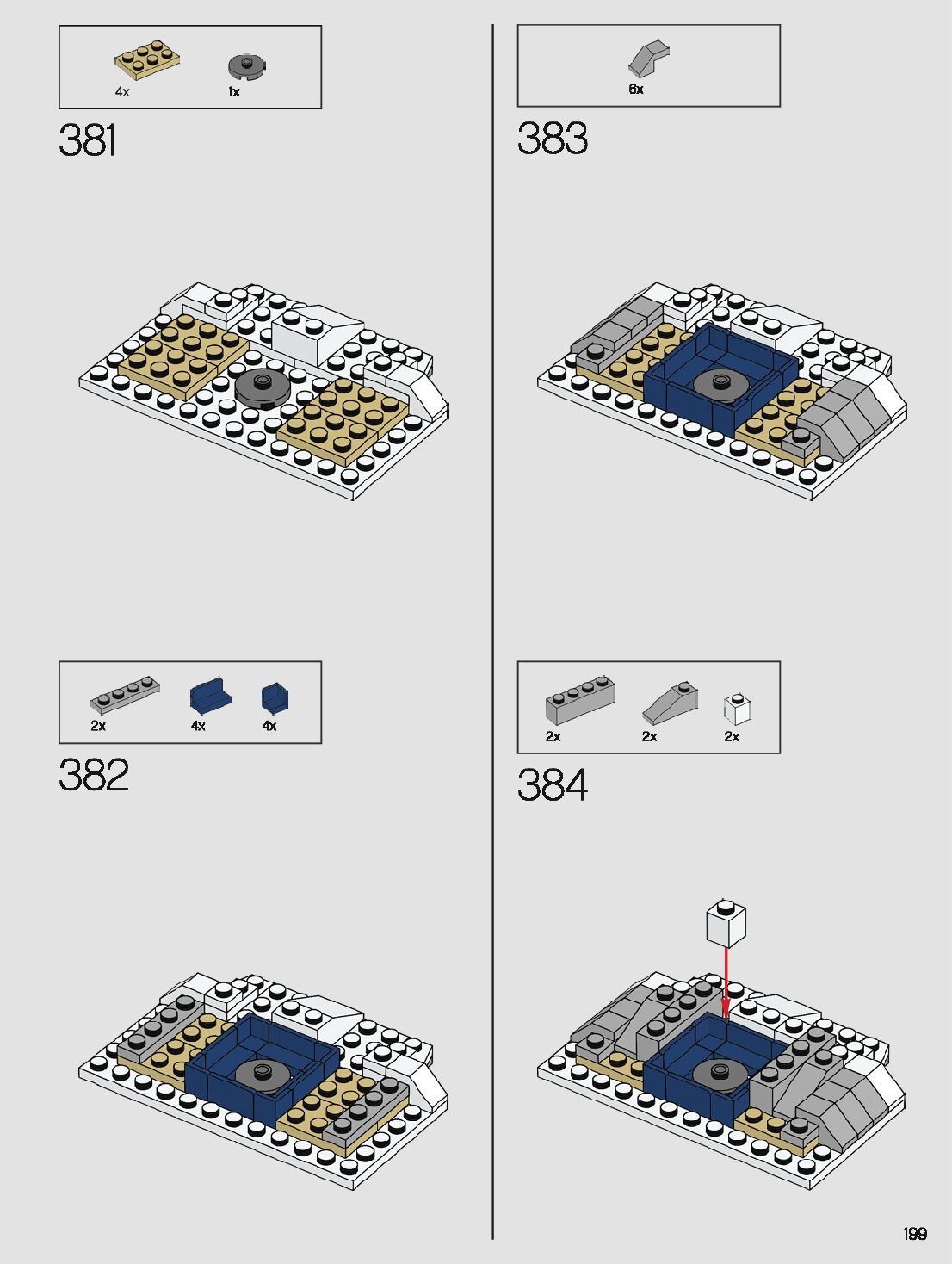 4x 1x

381

2x 4x 4x

382

6x

383

2x 2x 2x

384

199