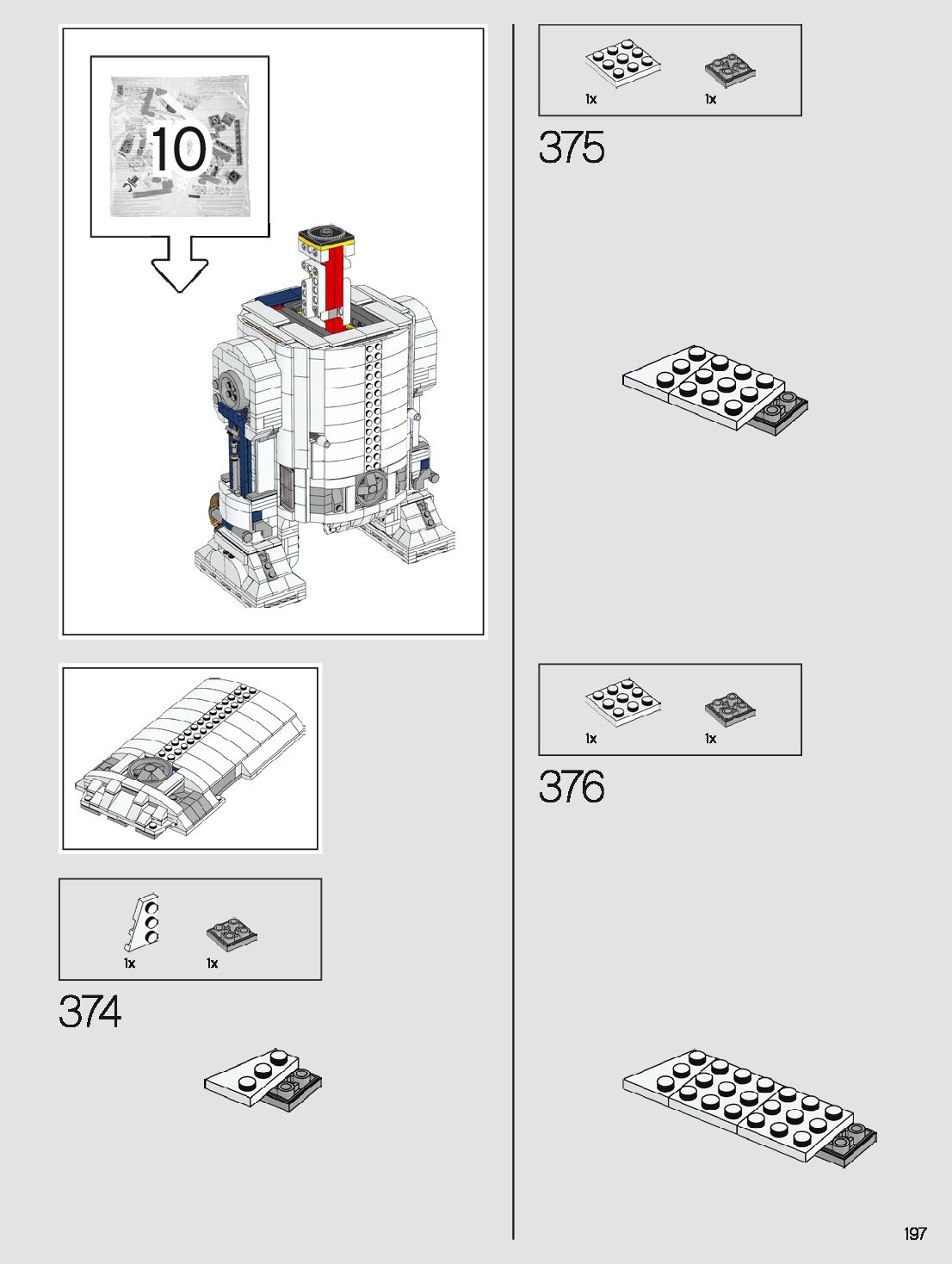 10

1x 1x

374

1x 1x

375

1x 1x

376

197