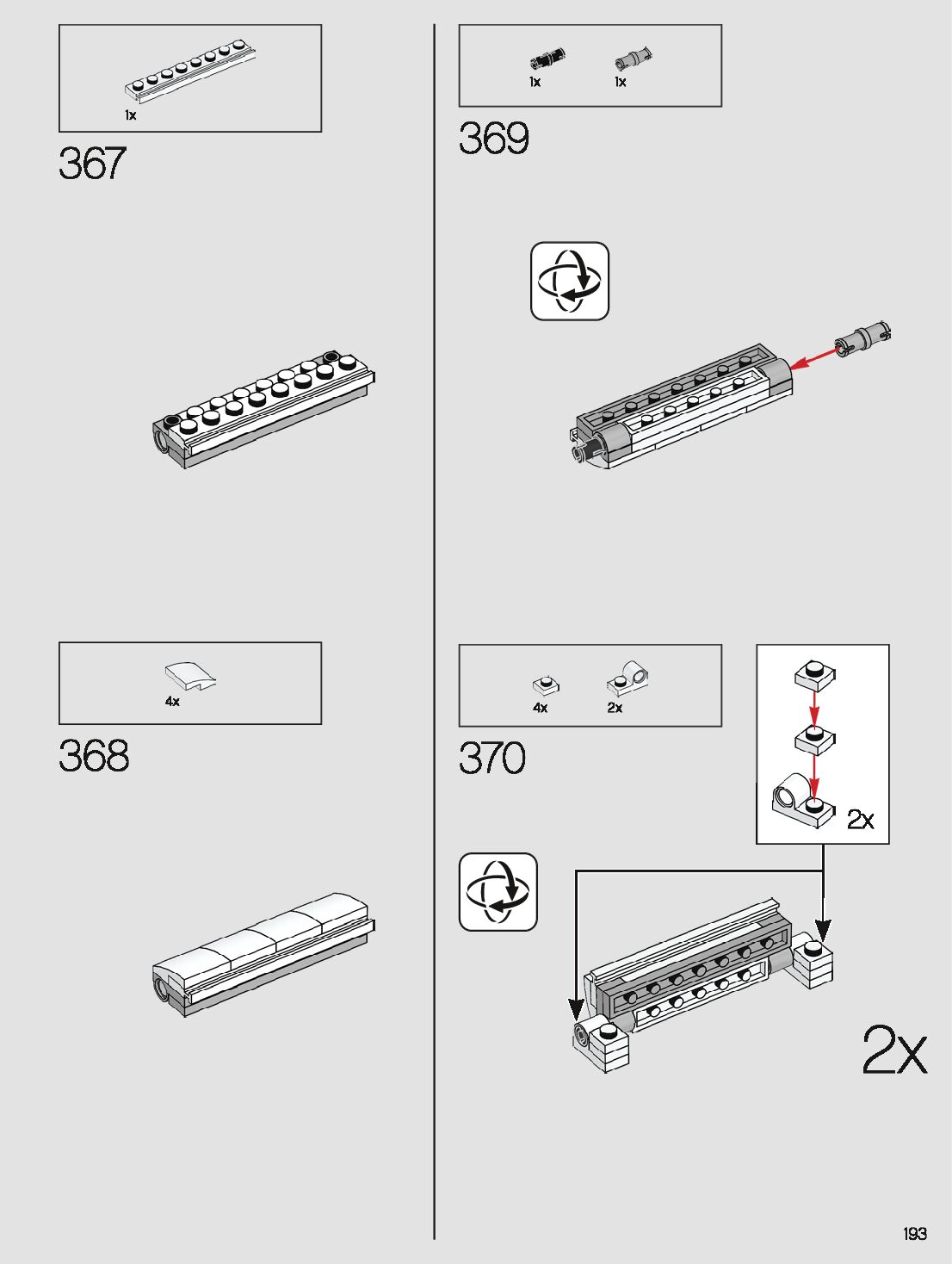 1x

367

4x

368

1x 1x

369

4x 2x

370

2x

2x

193