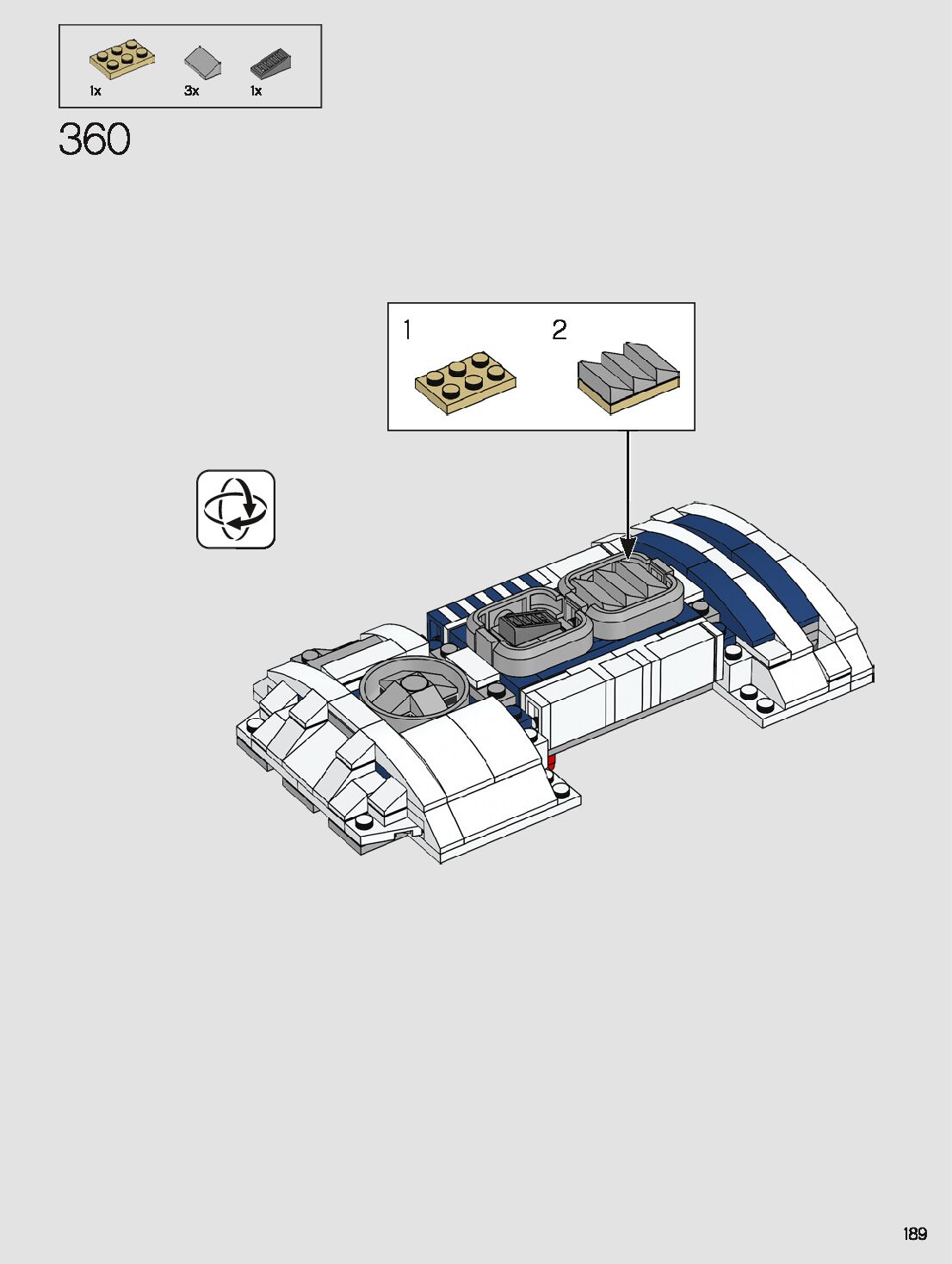 1x
3x
1x

360

1
2

189