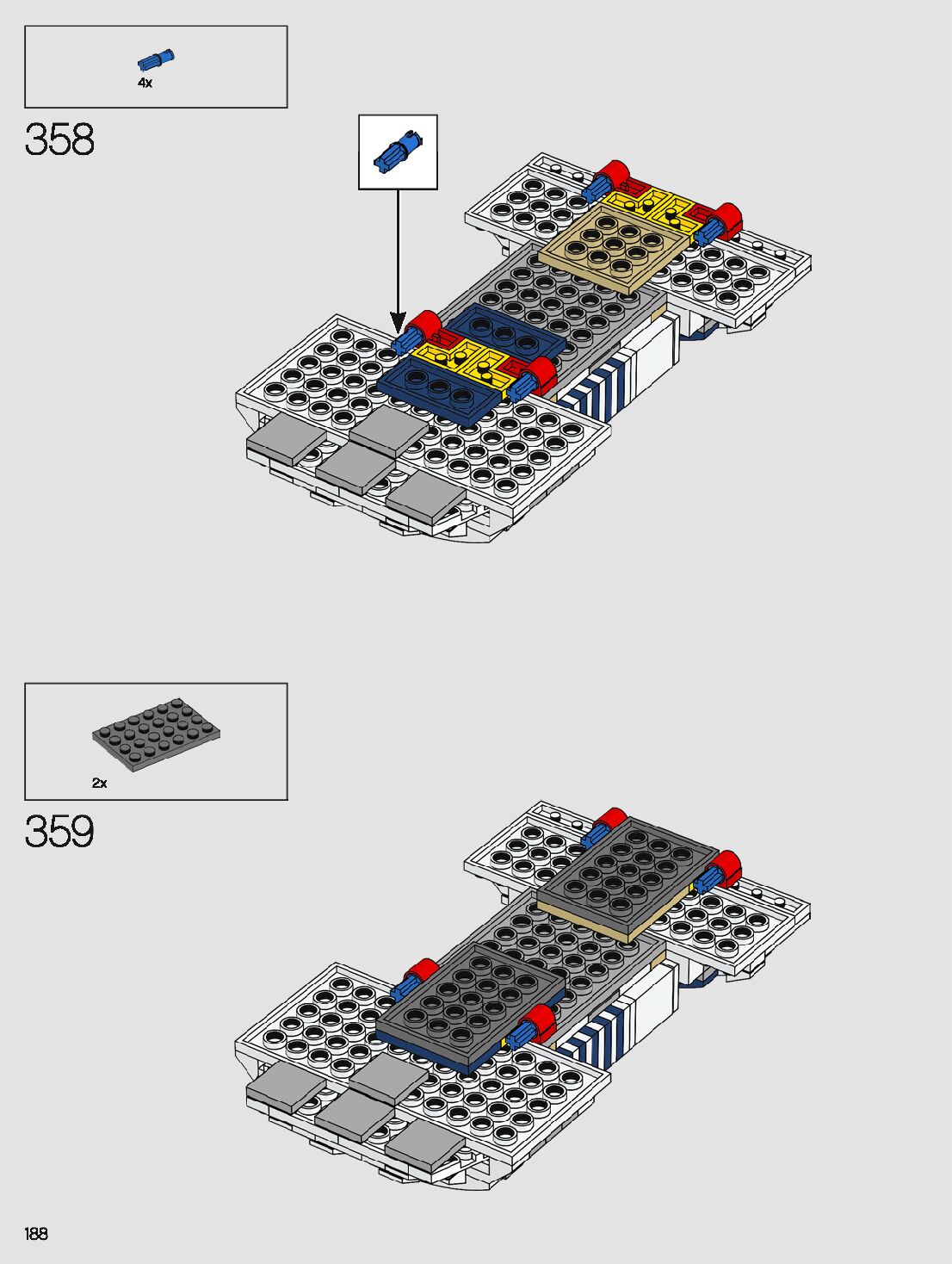 4x

358

2x

359

188