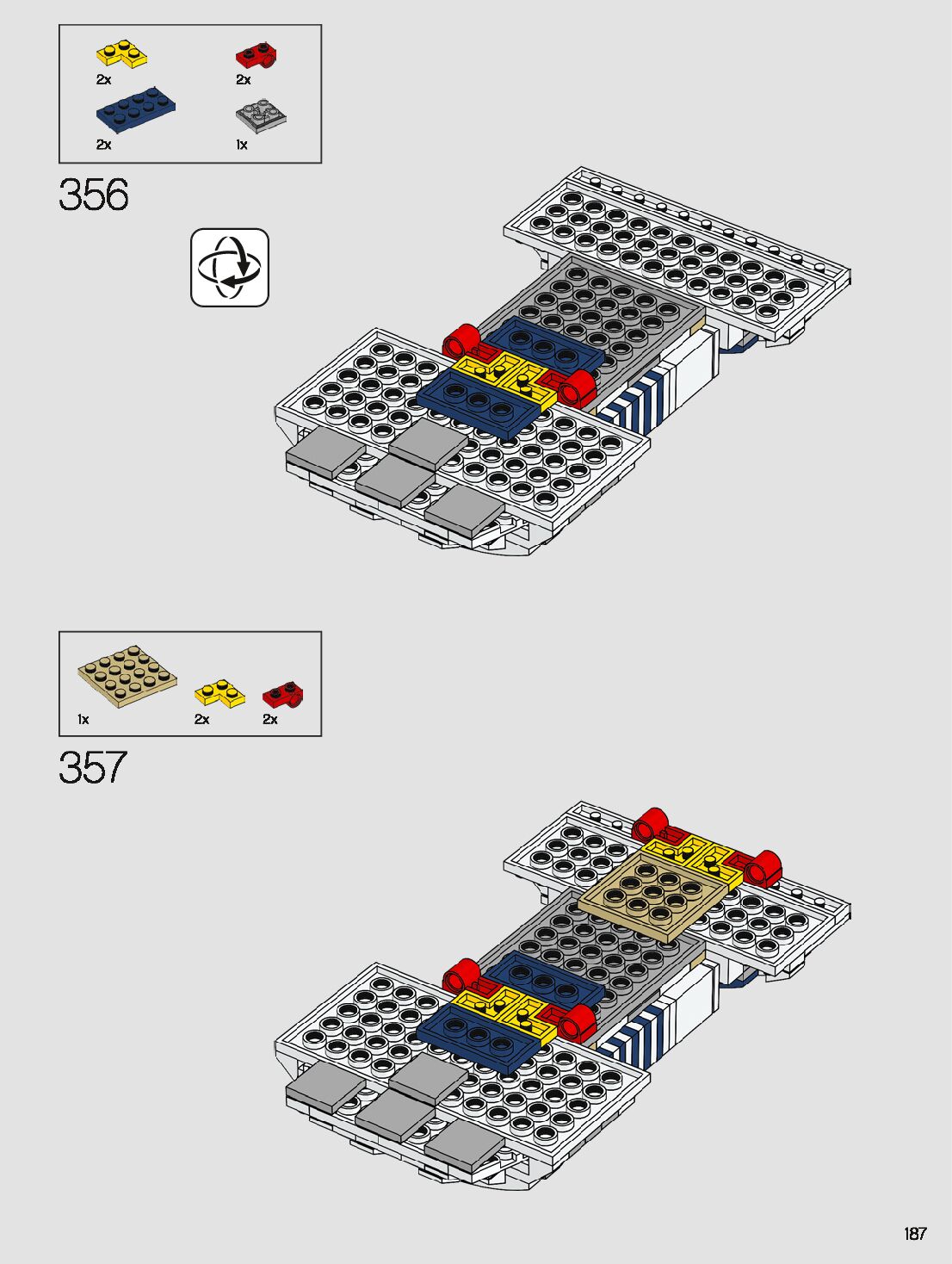 2x
2x
2x
1x

356

1x
2x
2x

357

187