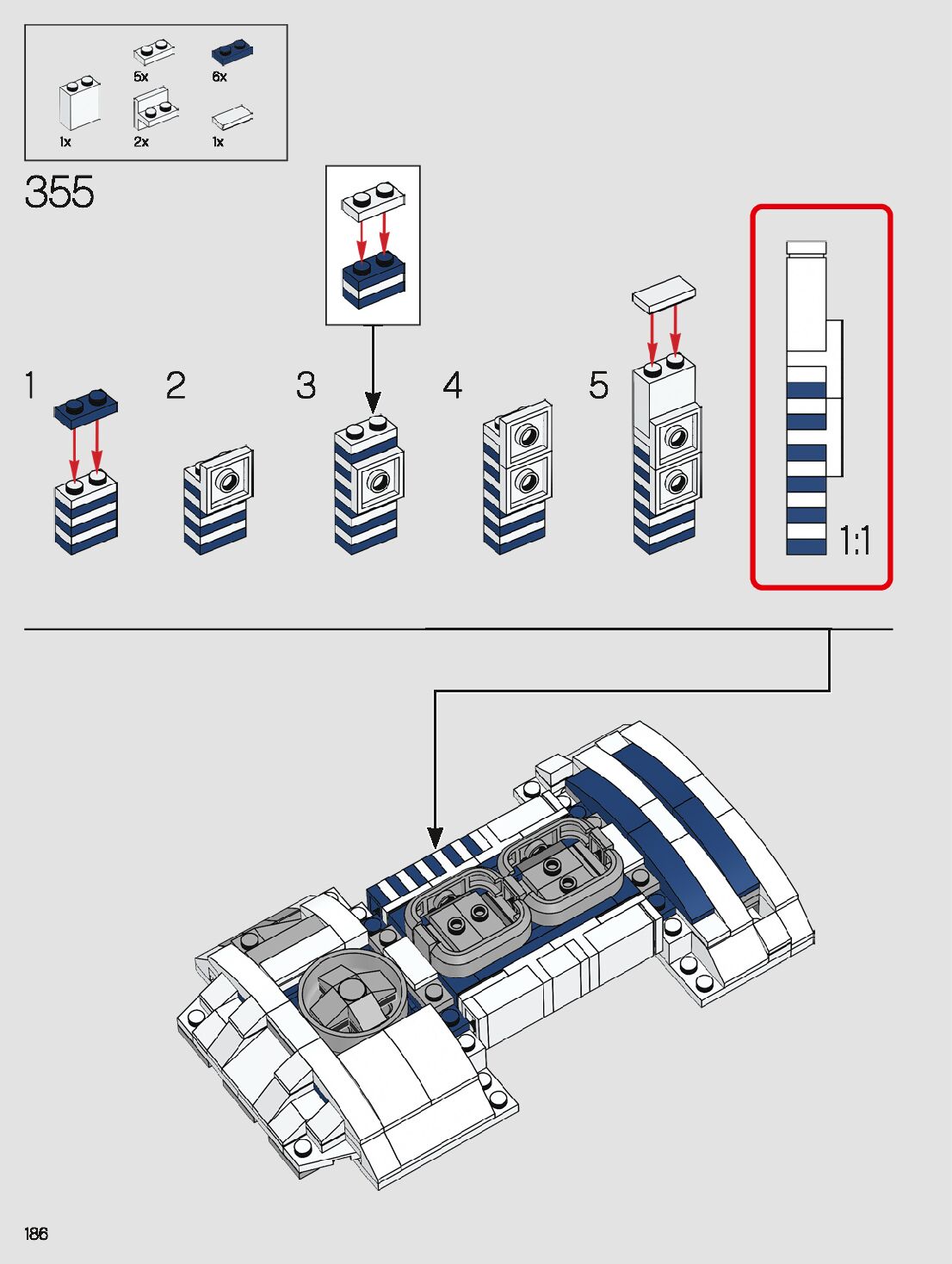 5x
6x
1x
2x
1x

355

1
2
3
4
5

1:1

186