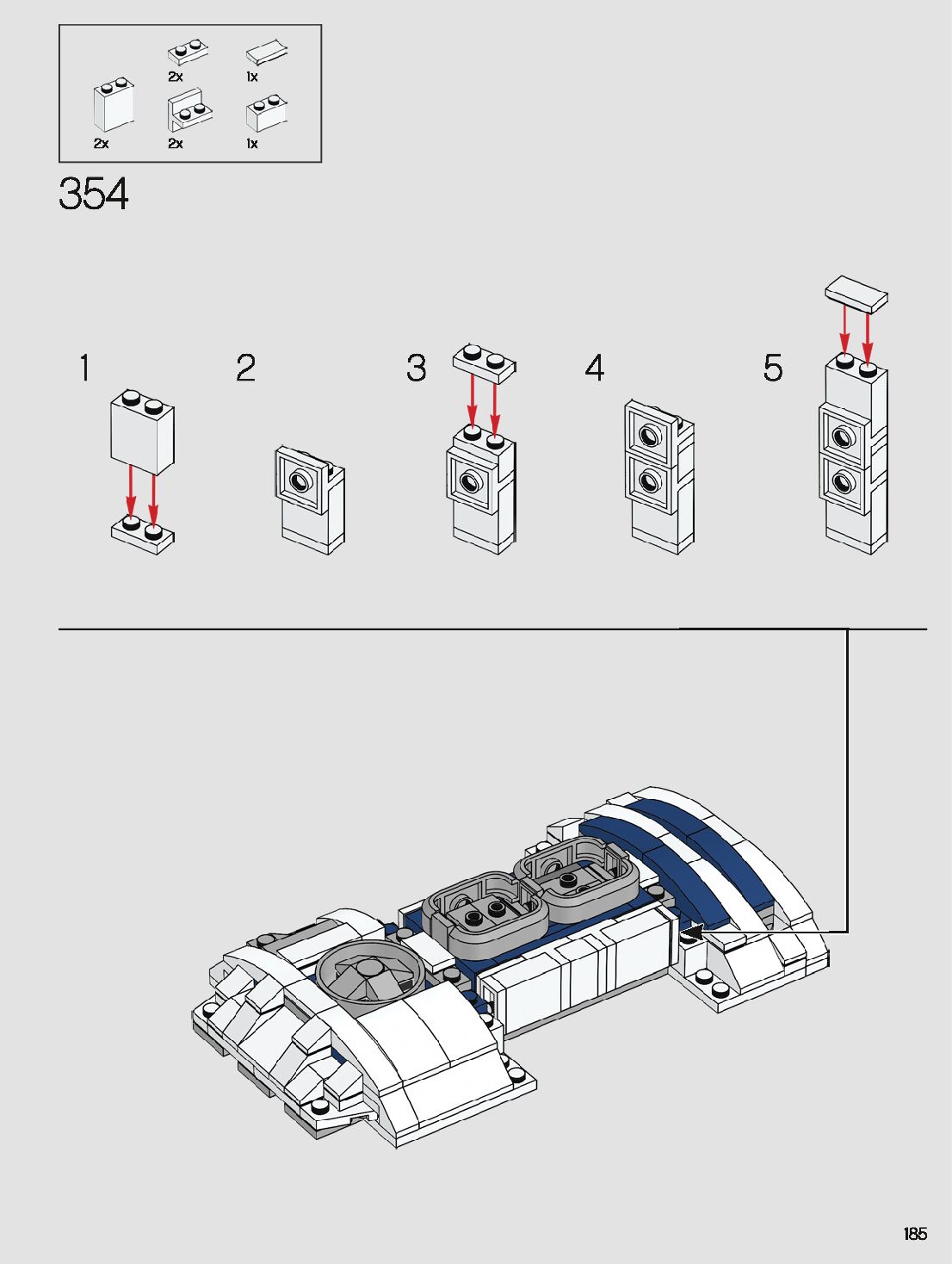 2x
1x
2x
2x
1x

354

1
2
3
4
5

185