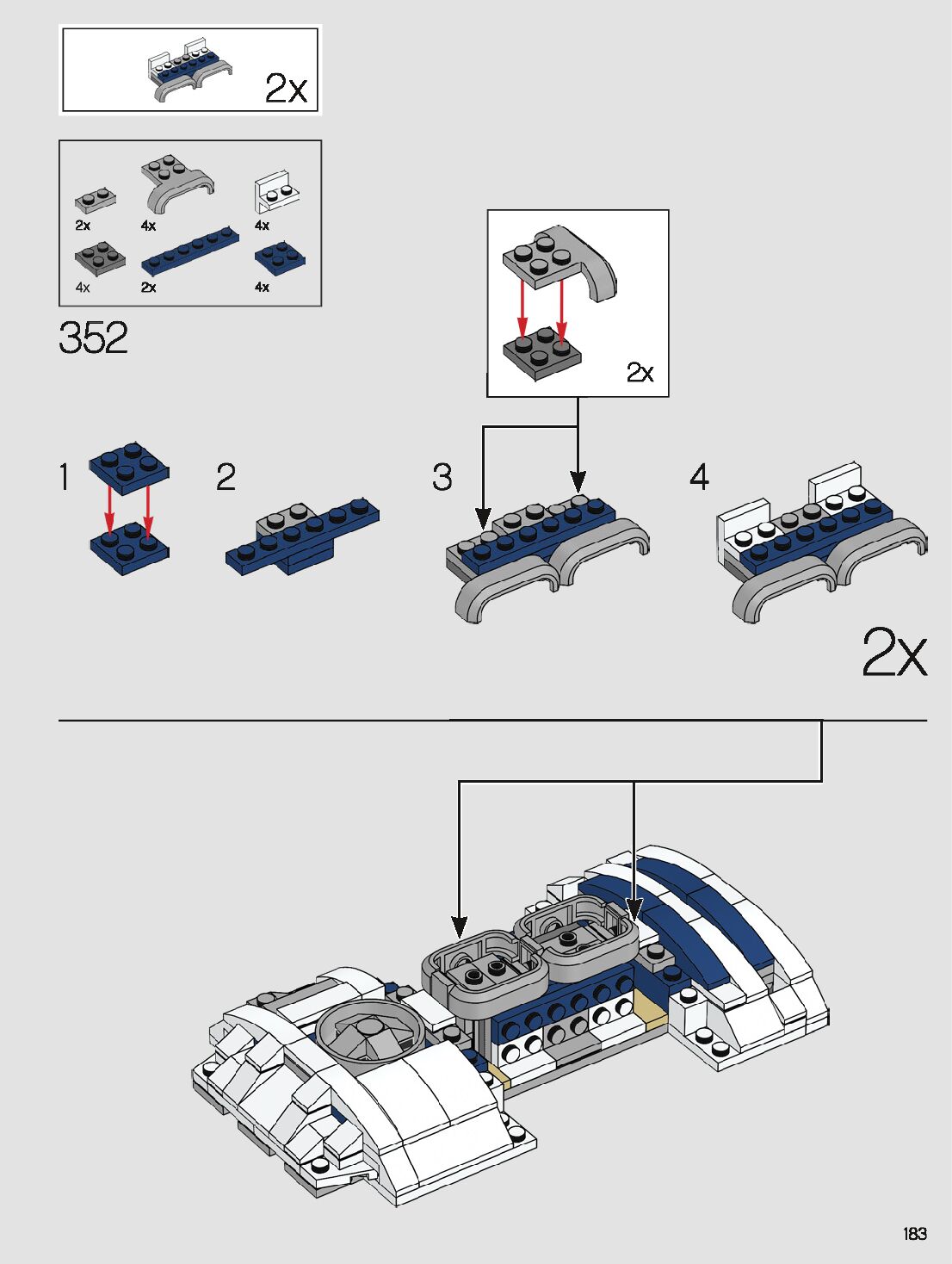 2x

2x
4x
4x
4x
2x
4x

352

2x

1
2
3
4

2x

183