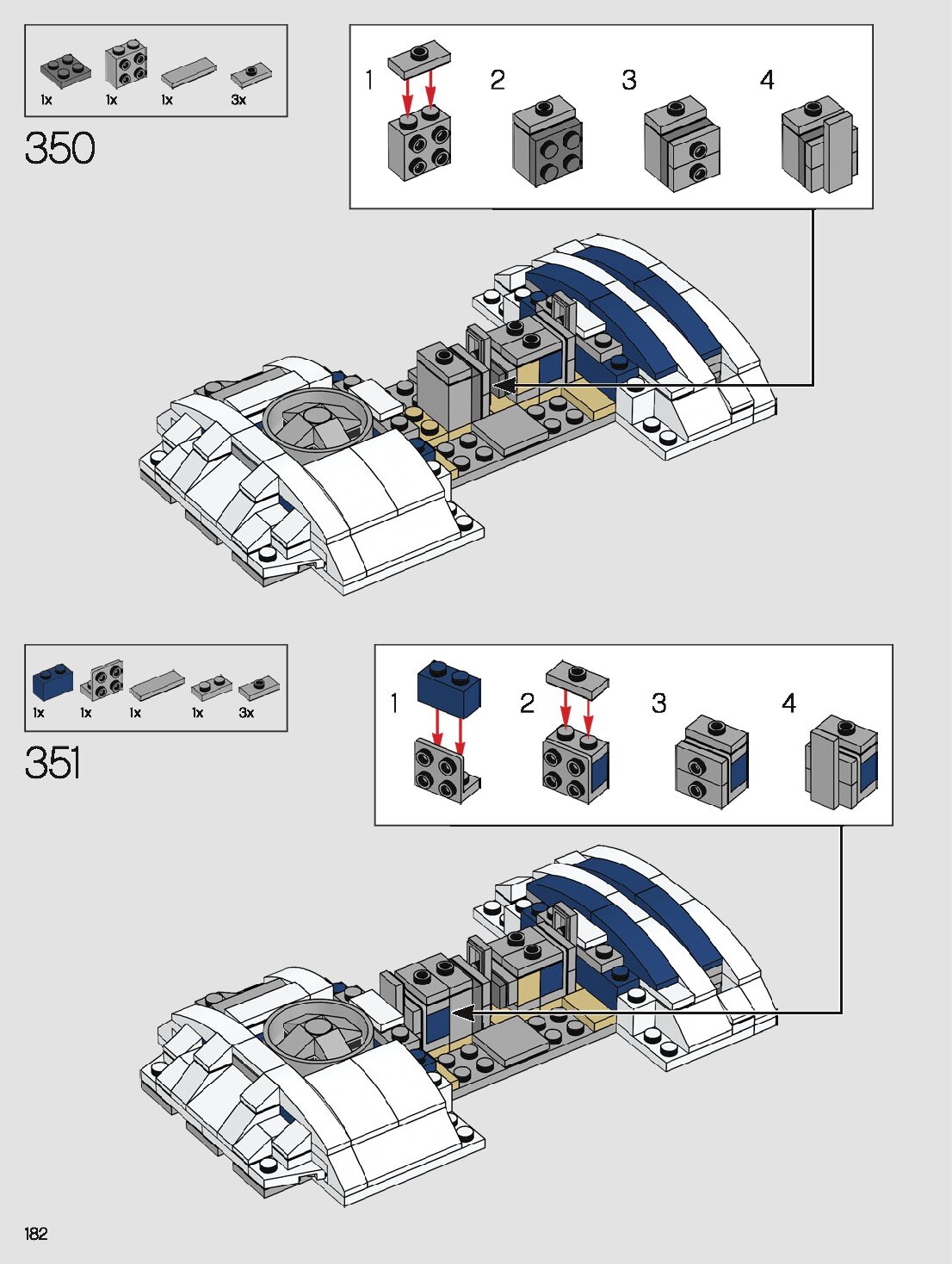 1x 1x 1x 3x

350

1 2 3 4

1x 1x 1x 1x 3x

351

1 2 3 4

182