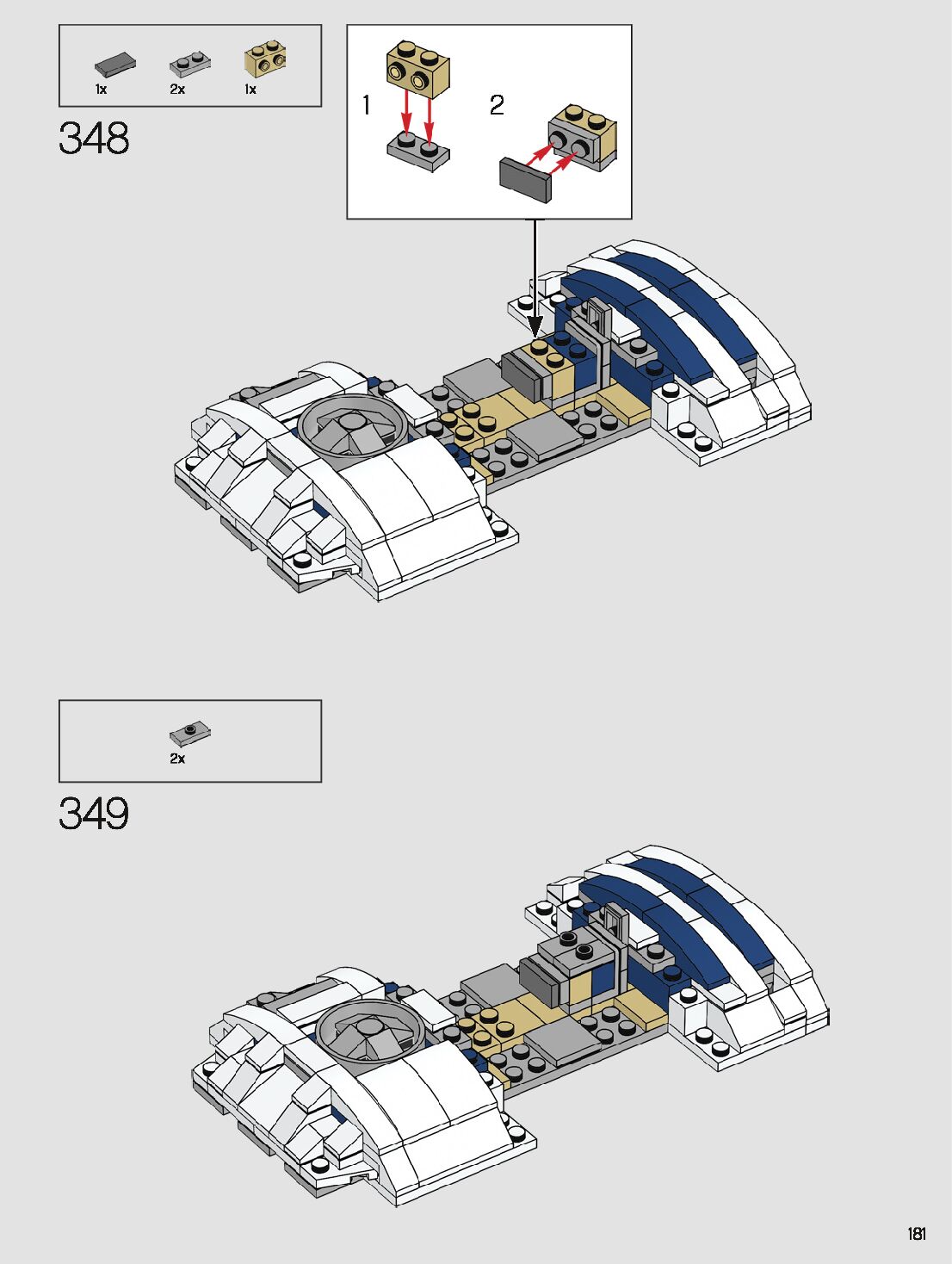 1x 2x 1x

348

1

2

2x

349

181