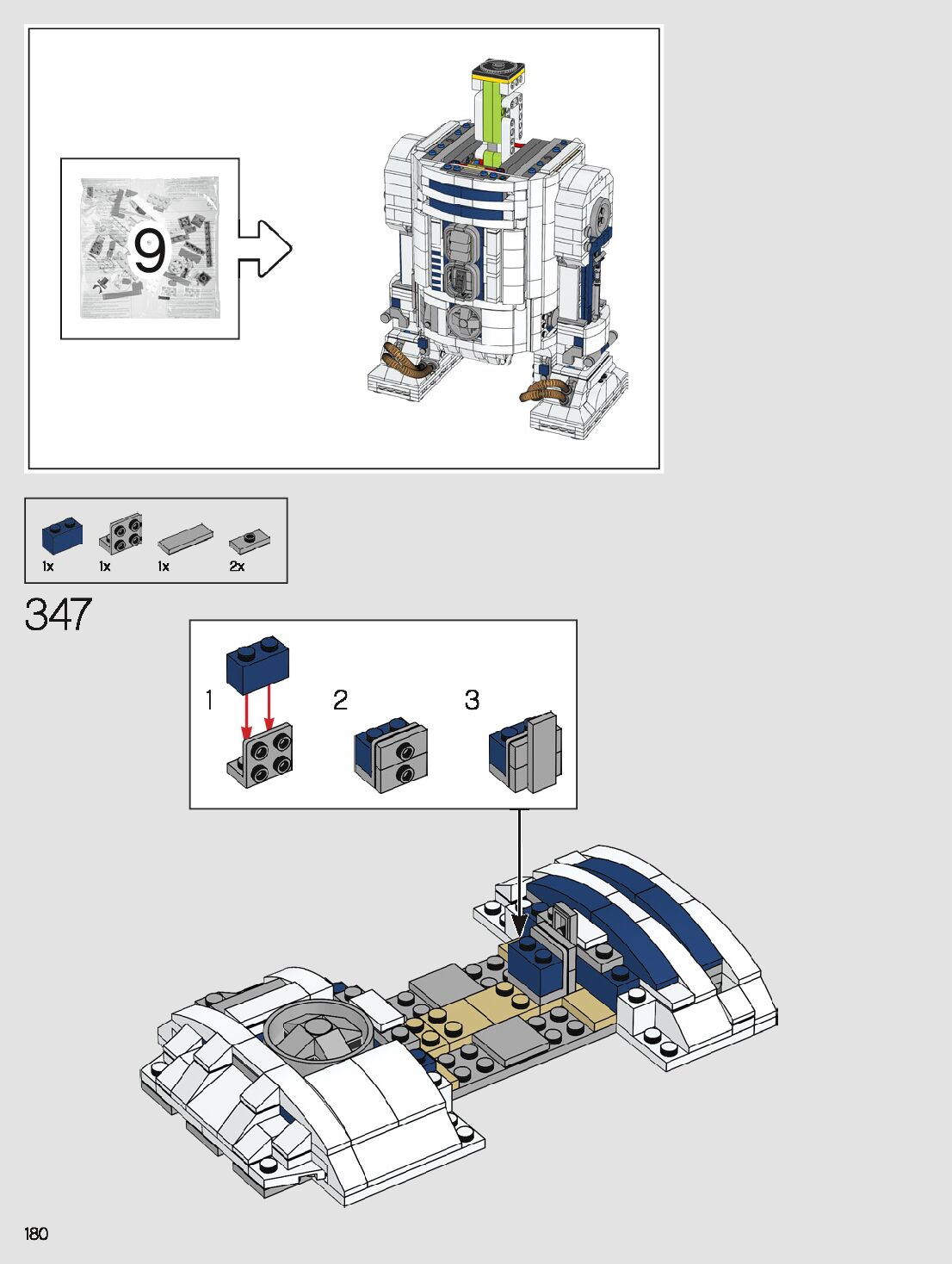 9

1x 1x 1x 2x

347

1

2

3

180