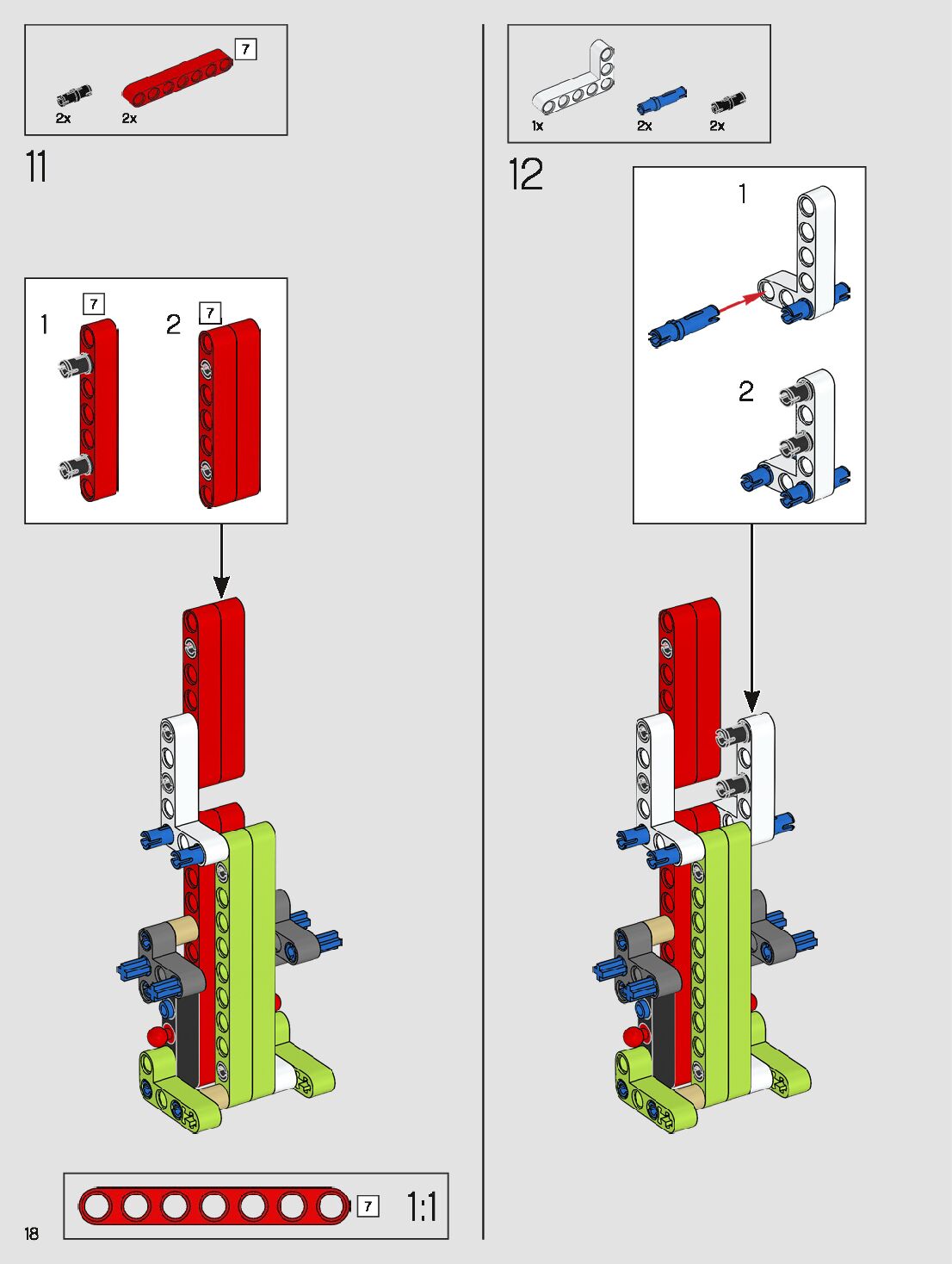 7
2x 2x

11

1 7 2 7

7 1:1

18

1x 2x 2x

12

1

2