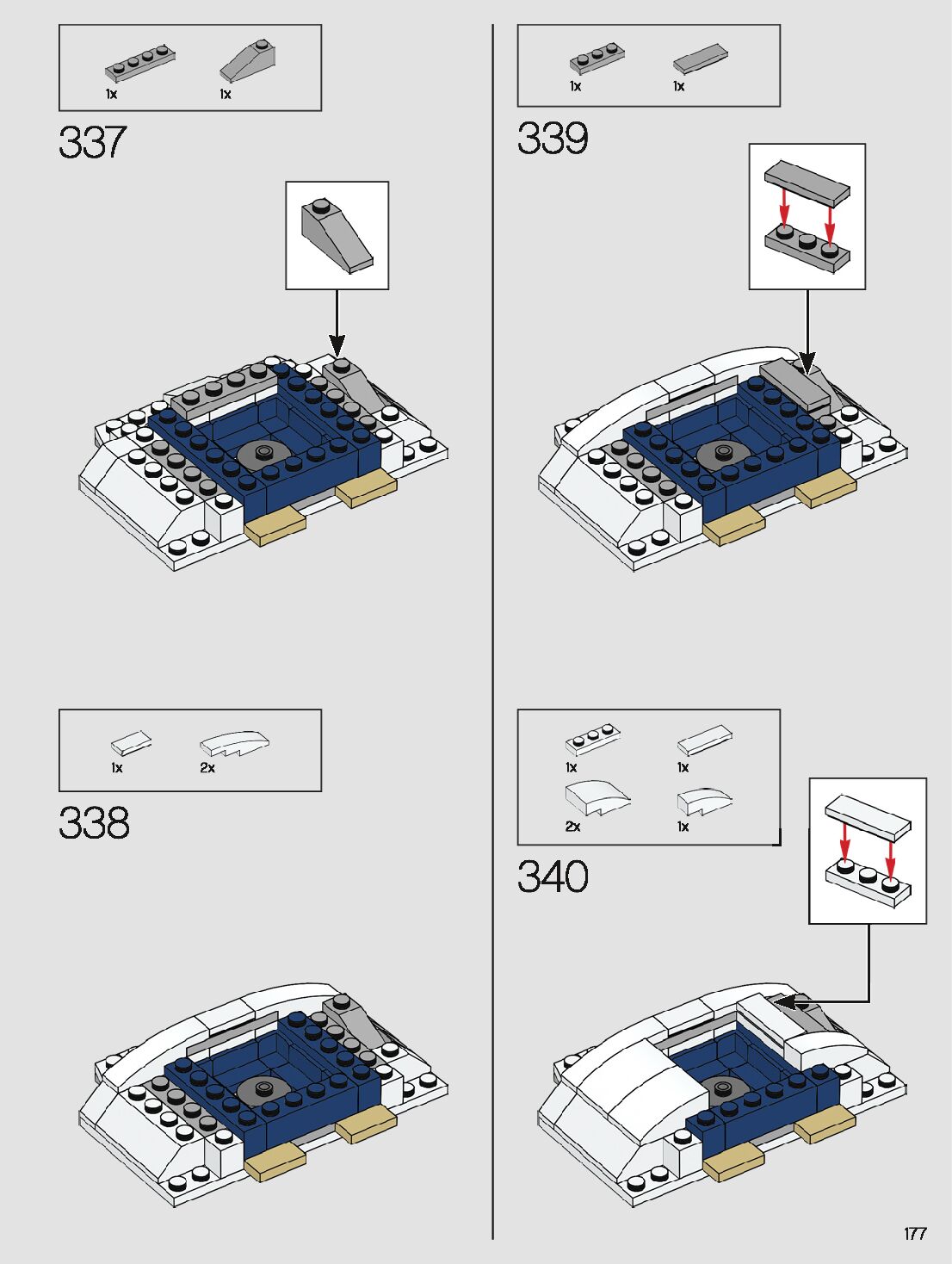 1x 1x

337

1x 2x

338

1x 1x

339

1x 1x
2x 1x

340

177