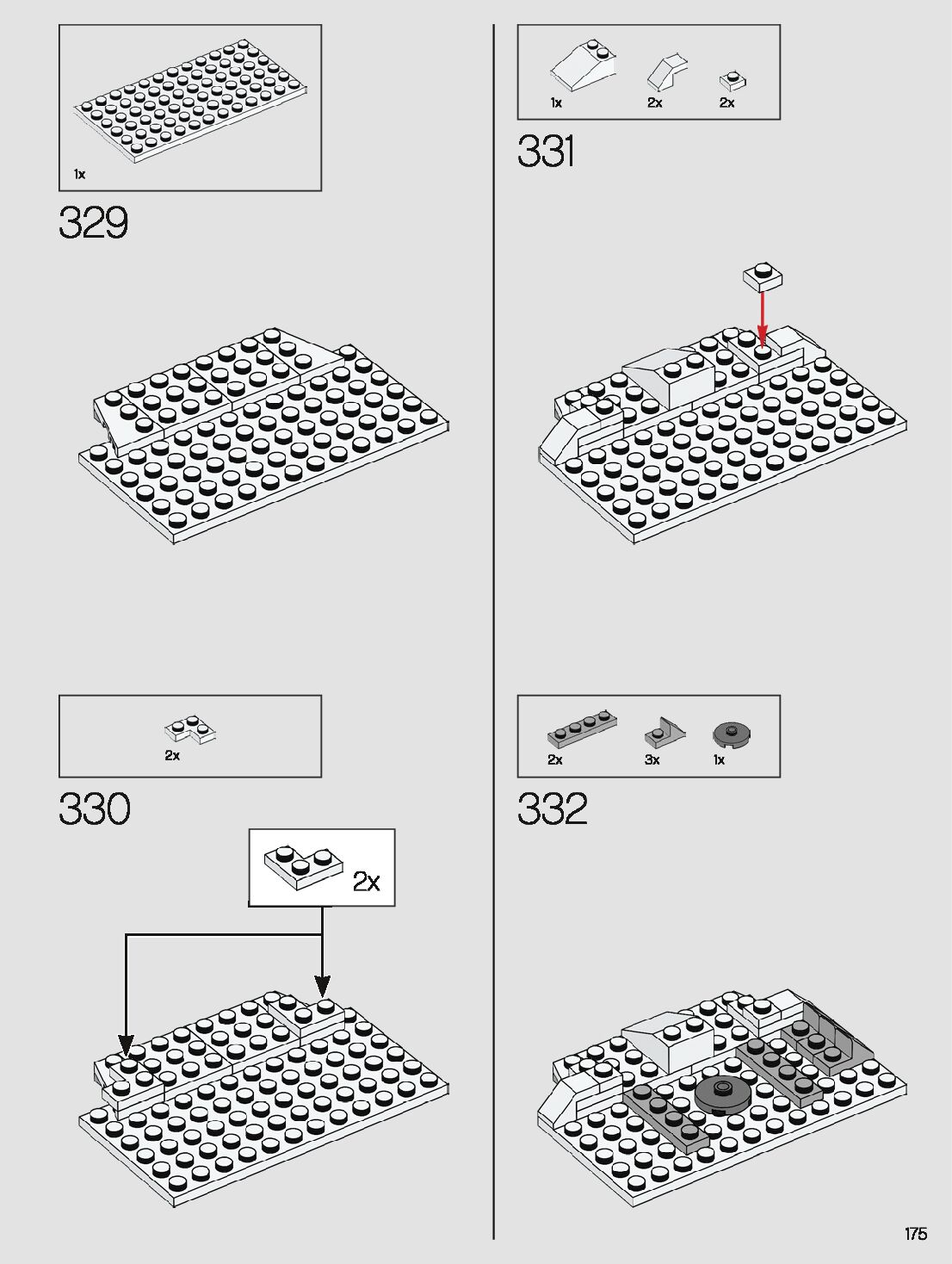 1x

329

2x

330

2x

1x
2x
2x

331

2x
3x
1x

332

175