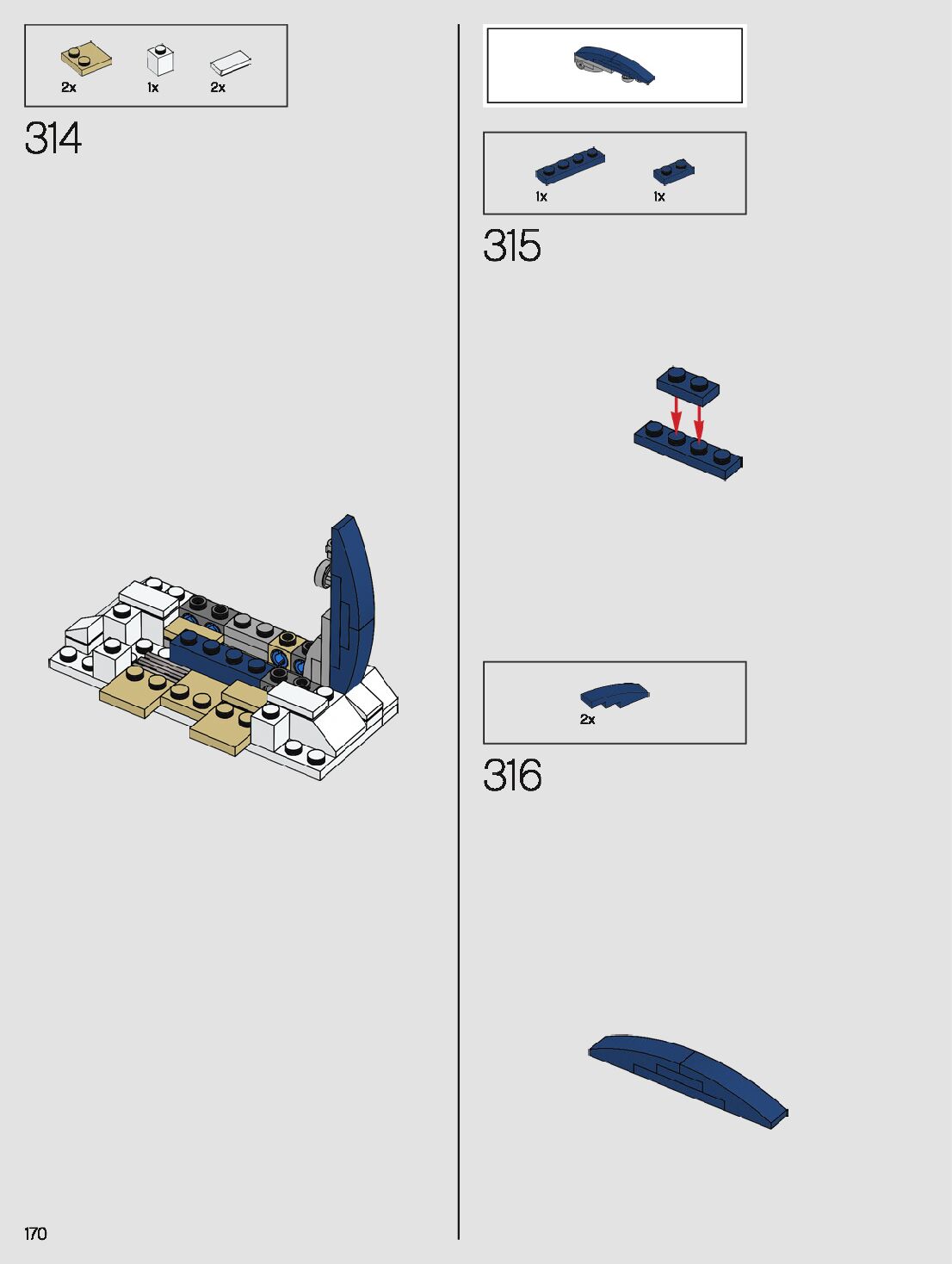 2x 1x 2x

314

1x 1x

315

2x

316

170