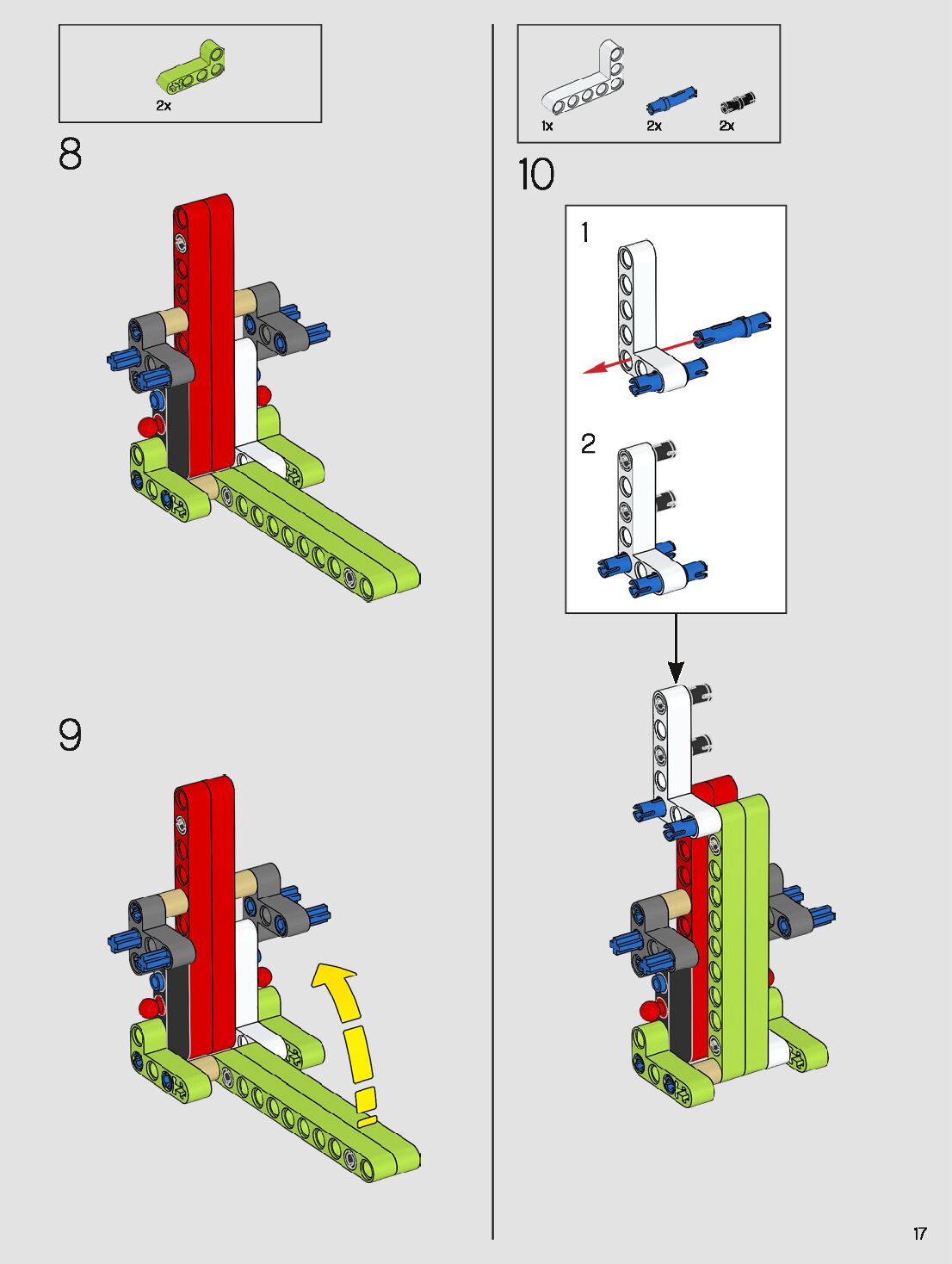 2x

8

9

1x 2x 2x

10

1

2

17