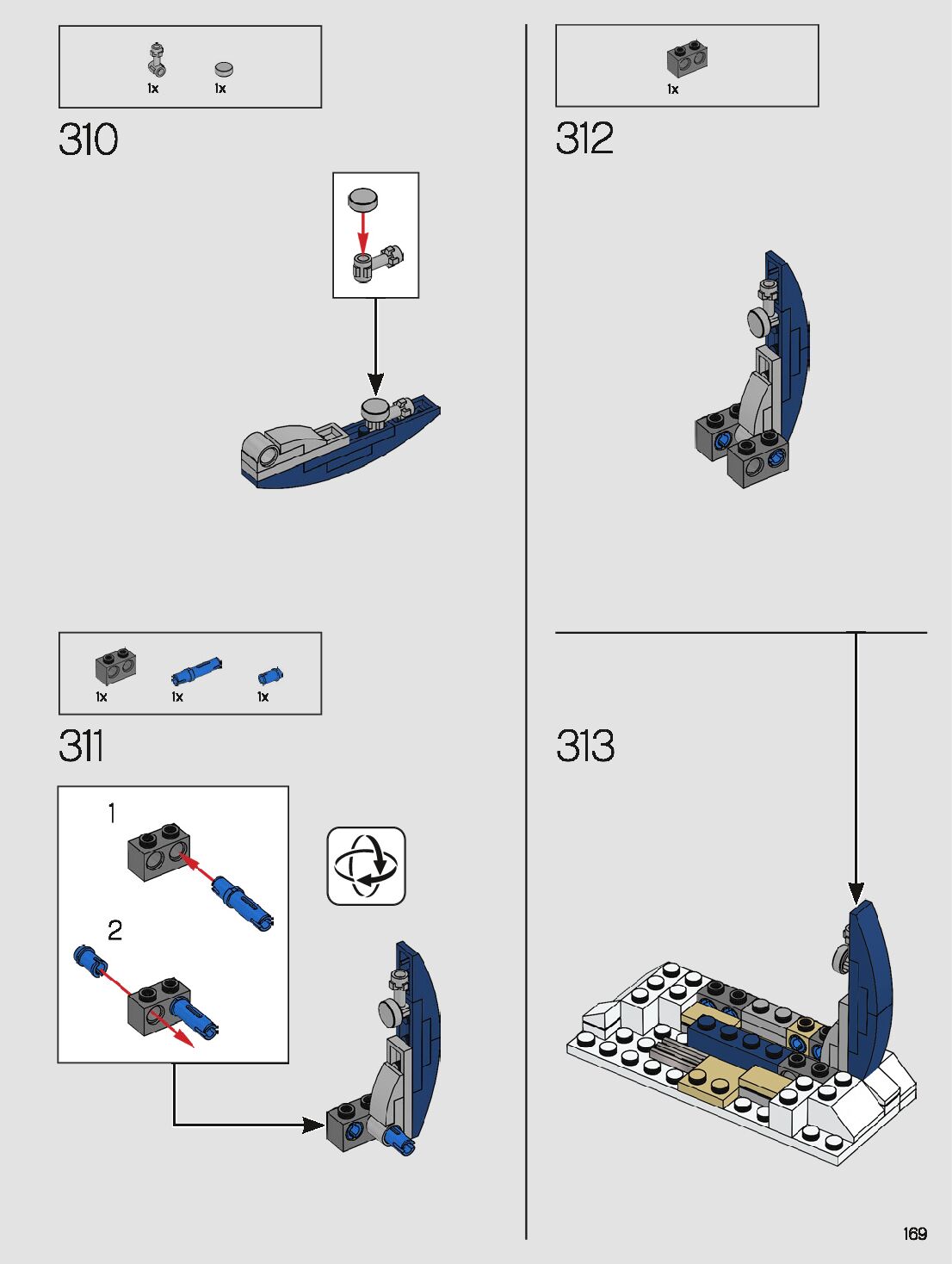 1x 1x

310

1x 1x 1x

311

1

2

1x

312

313

169