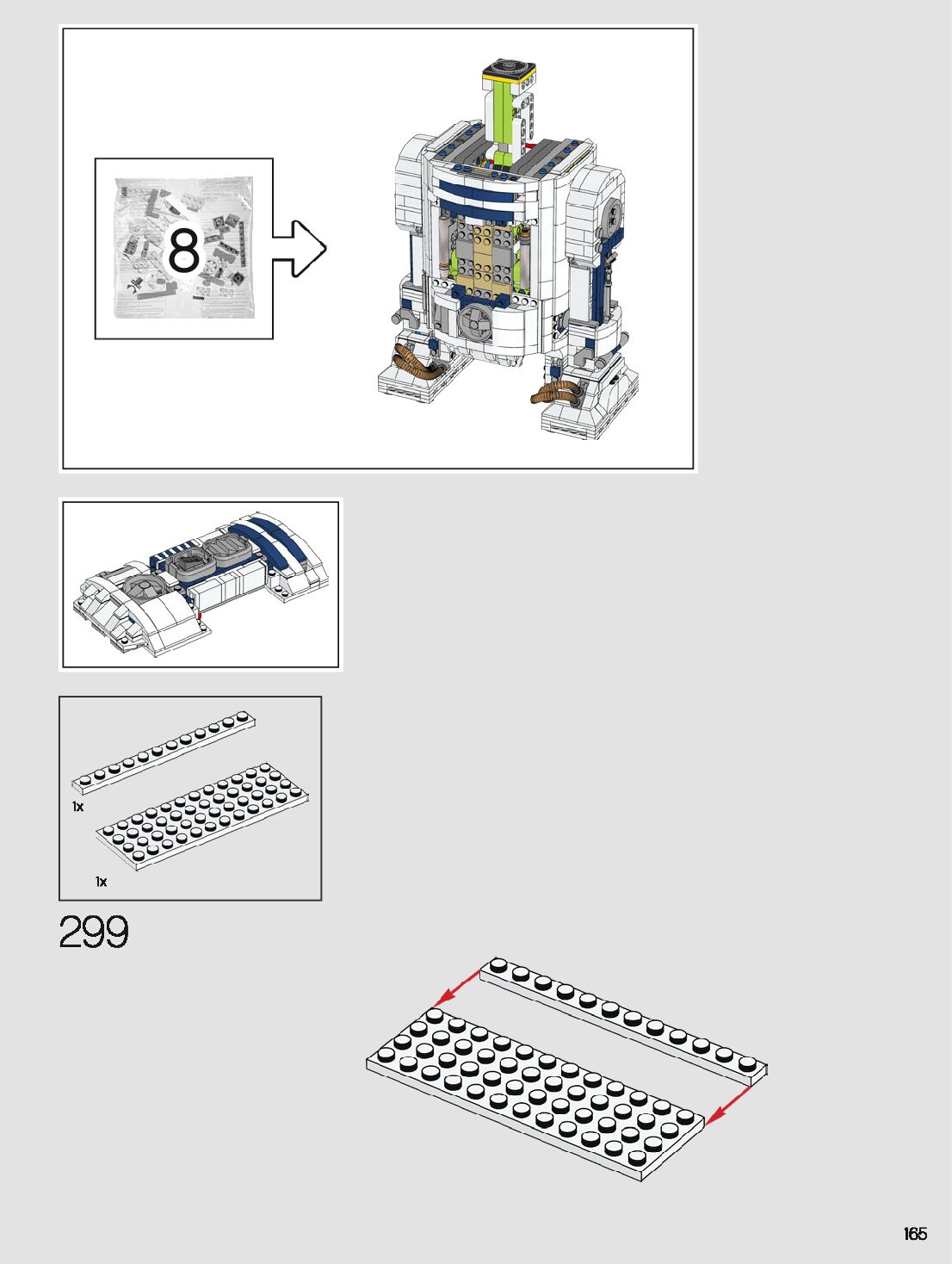 8

1x

1x

299

165