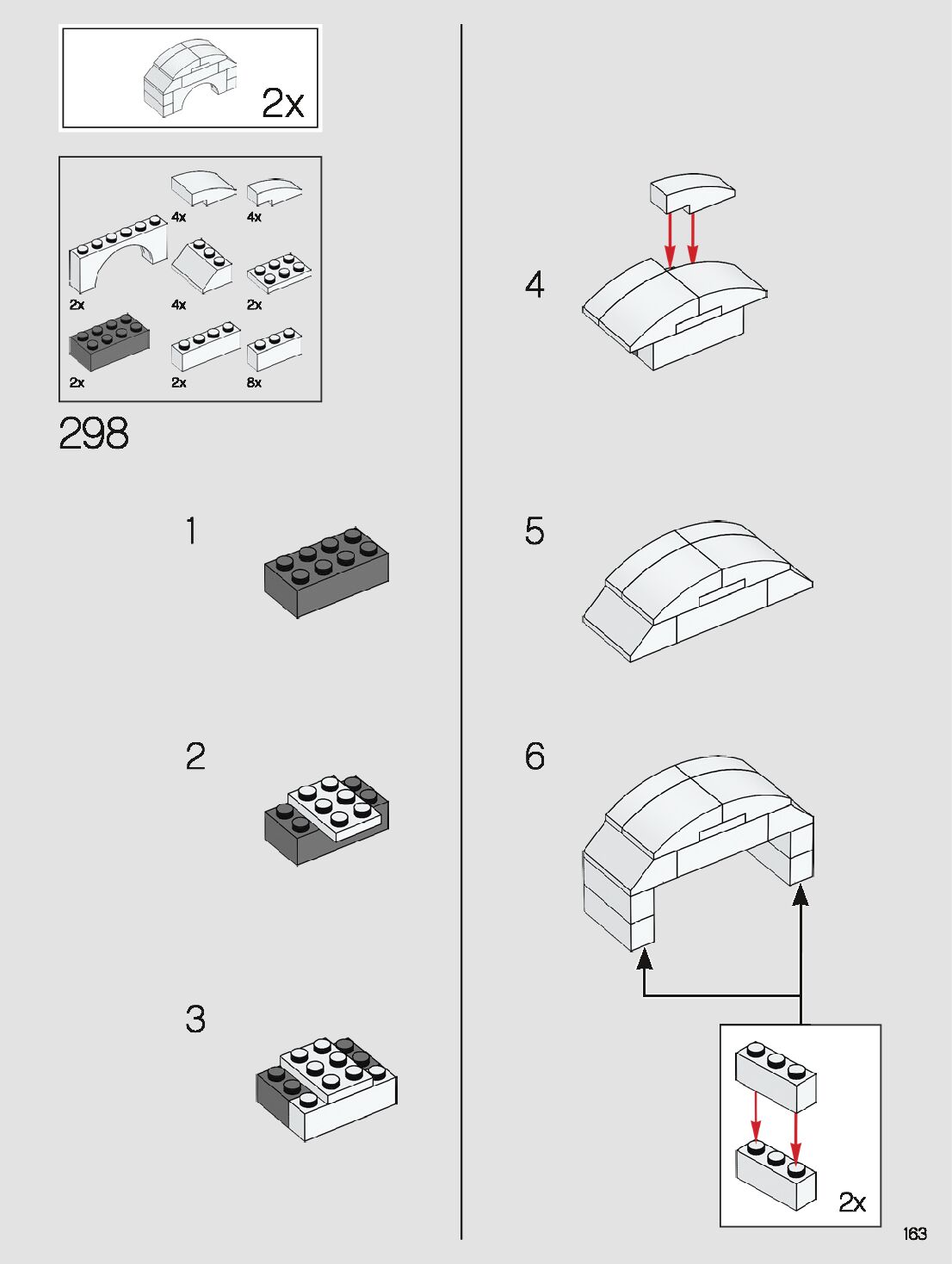 2x

4x
4x
2x
4x
2x
2x
2x
8x

298

1

2

3

4

5

6

2x

163