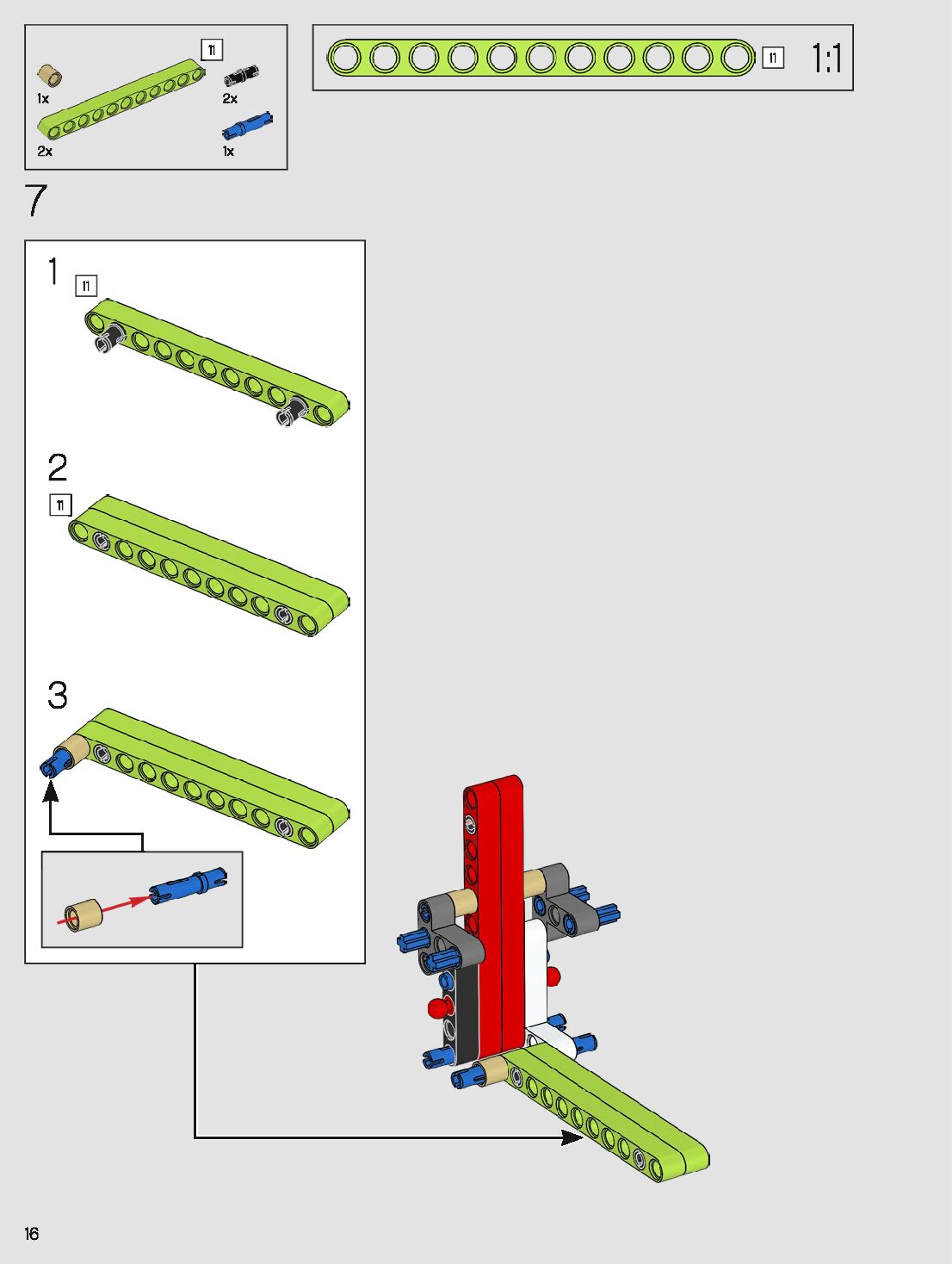 11
1x
2x
2x
1x

11 1:1

7

1 11

2
11

3

16