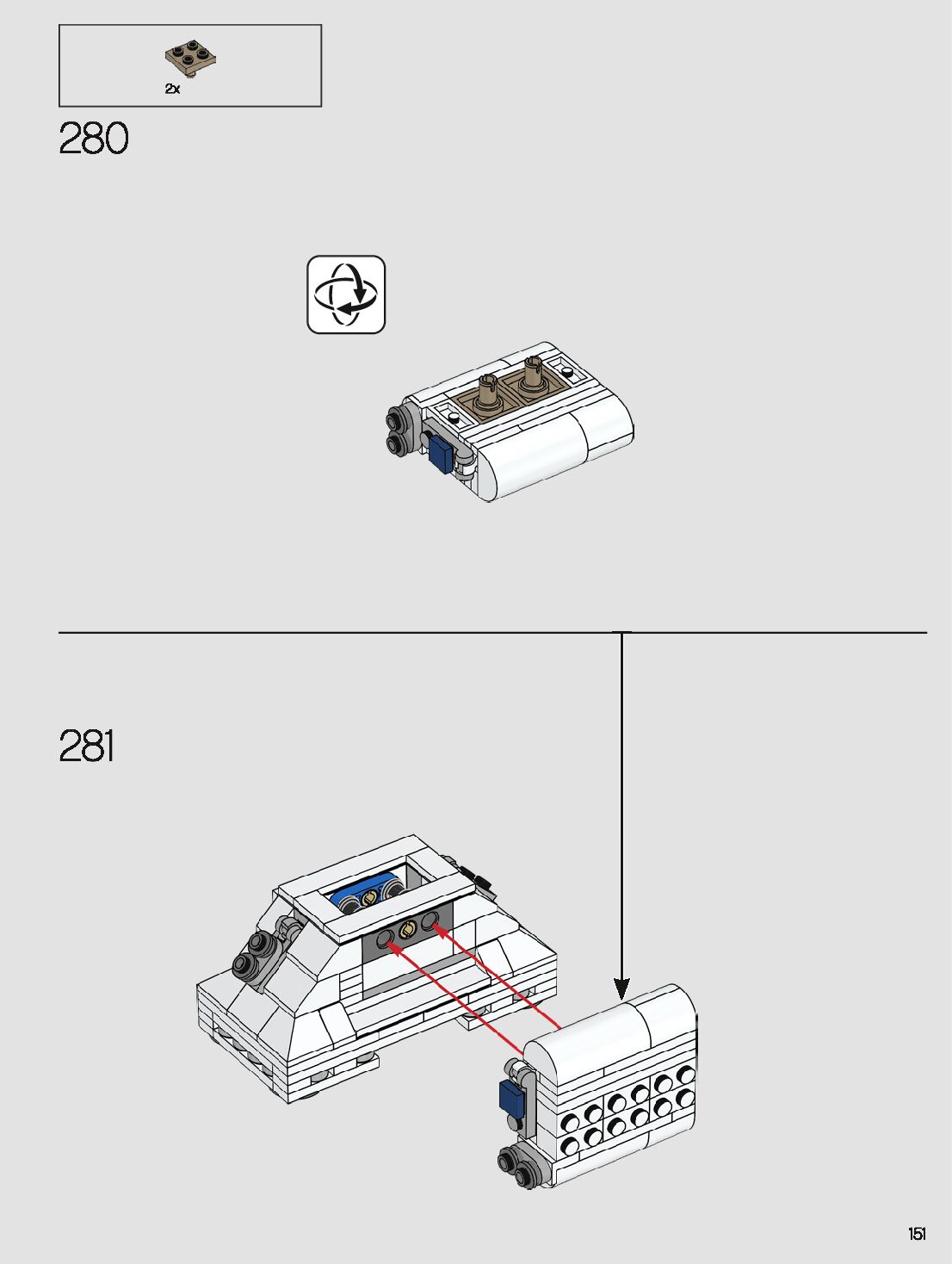 2x

280

281

151