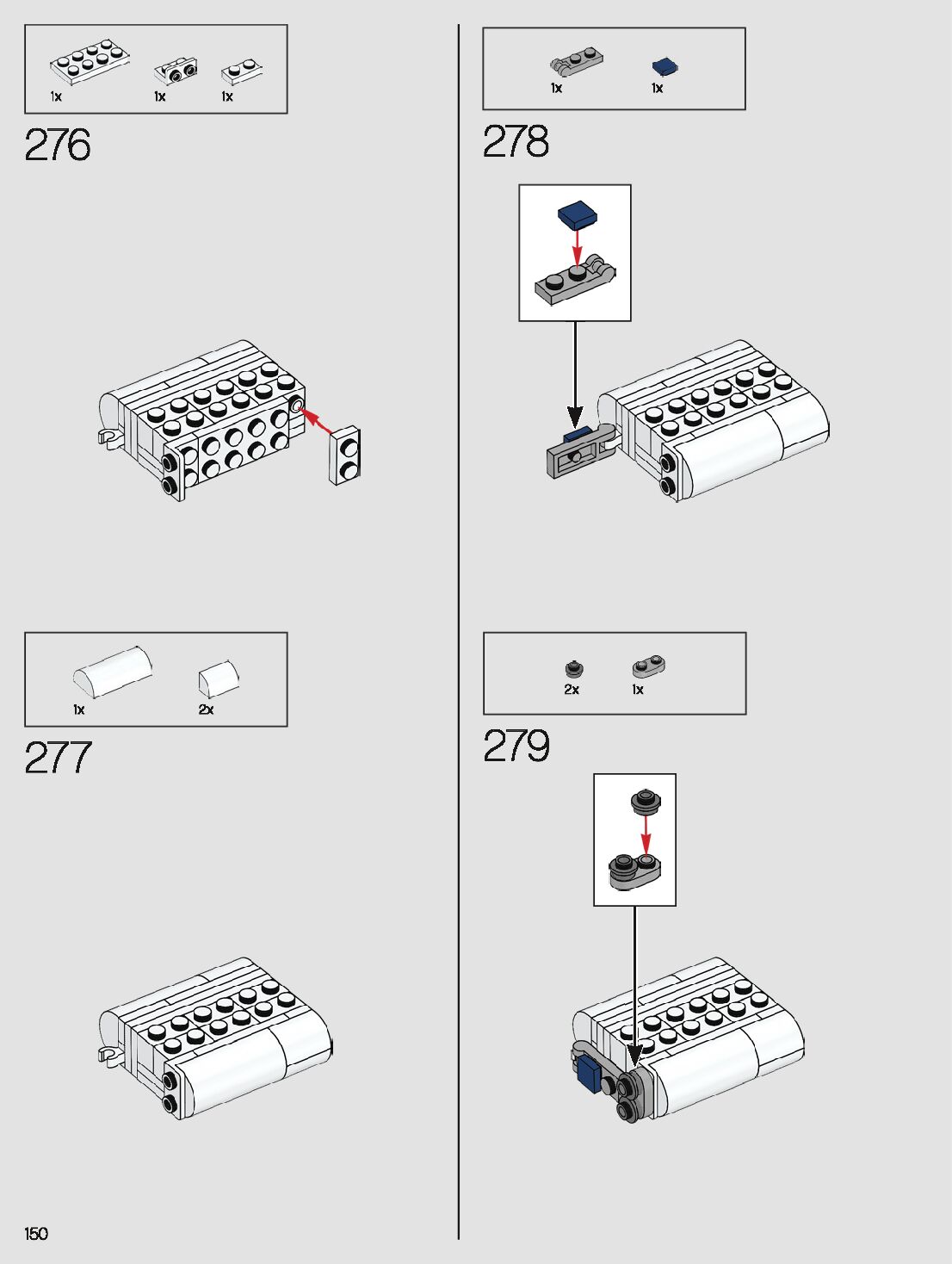 1x 1x 1x

276

1x 2x

277

1x 1x

278

2x 1x

279

150