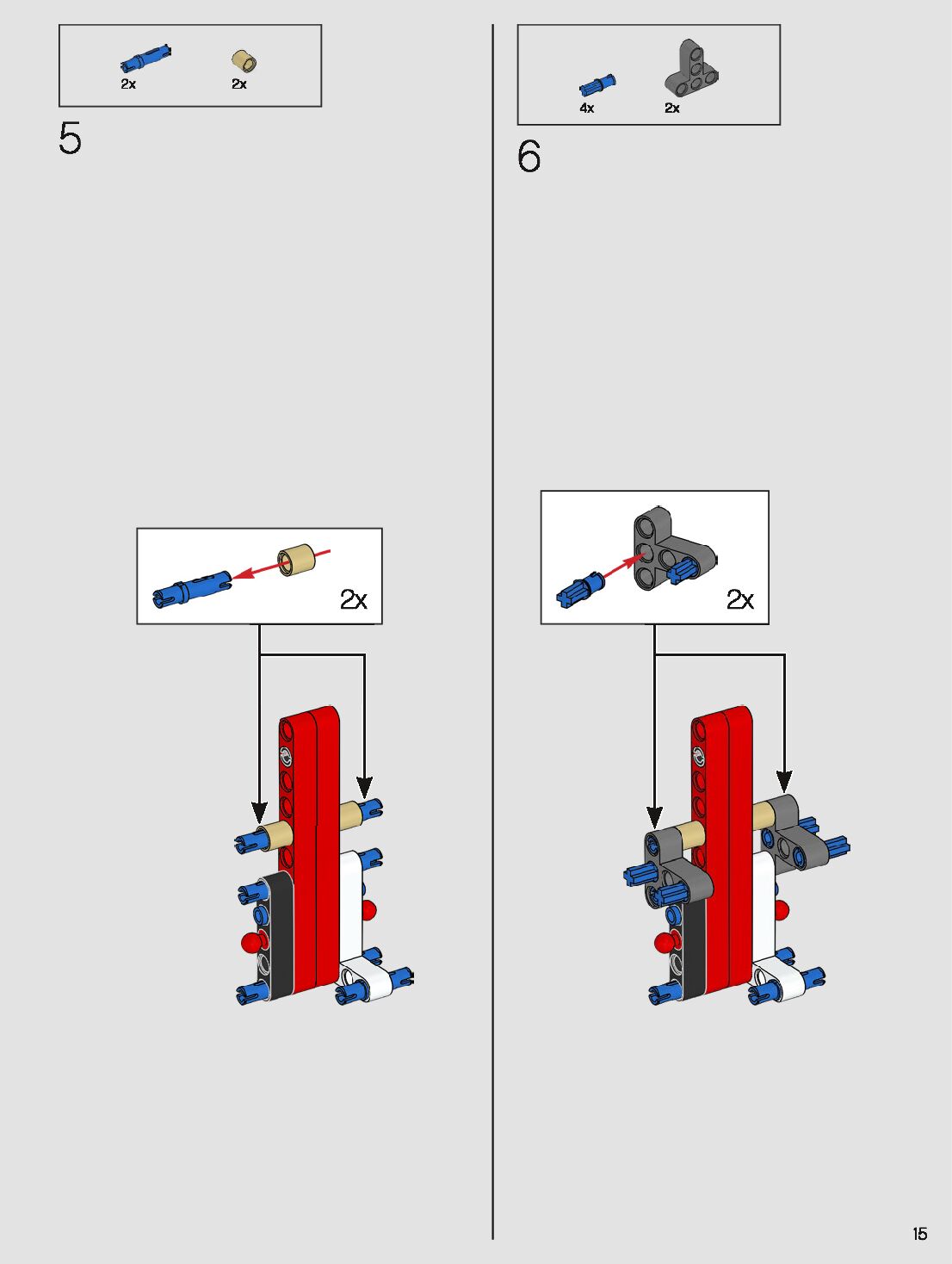 2x 2x

5

2x

4x 2x

6

2x

15