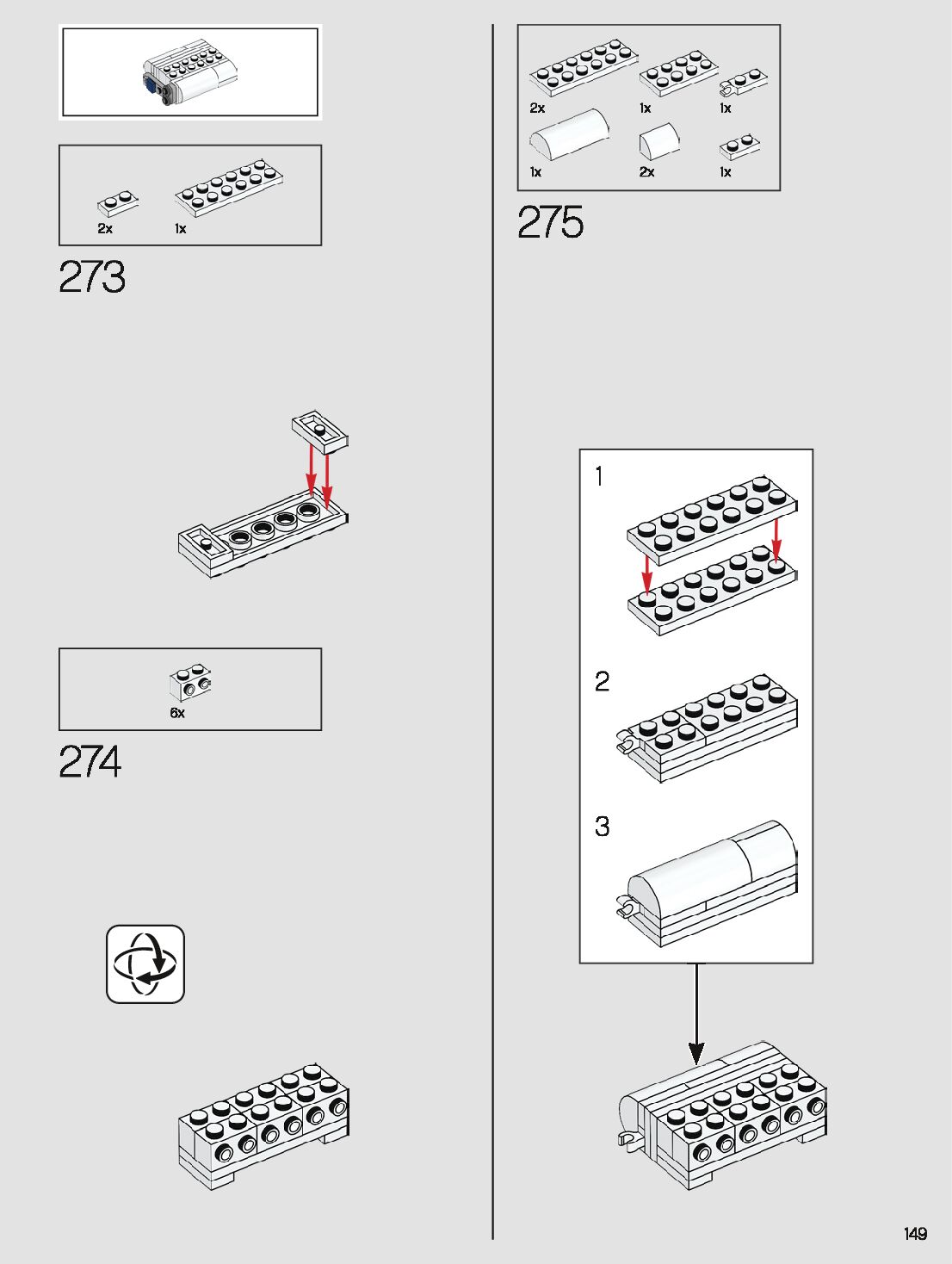 2x
1x

273

6x

274

2x
1x
1x
1x
2x
1x

275

1

2

3

149