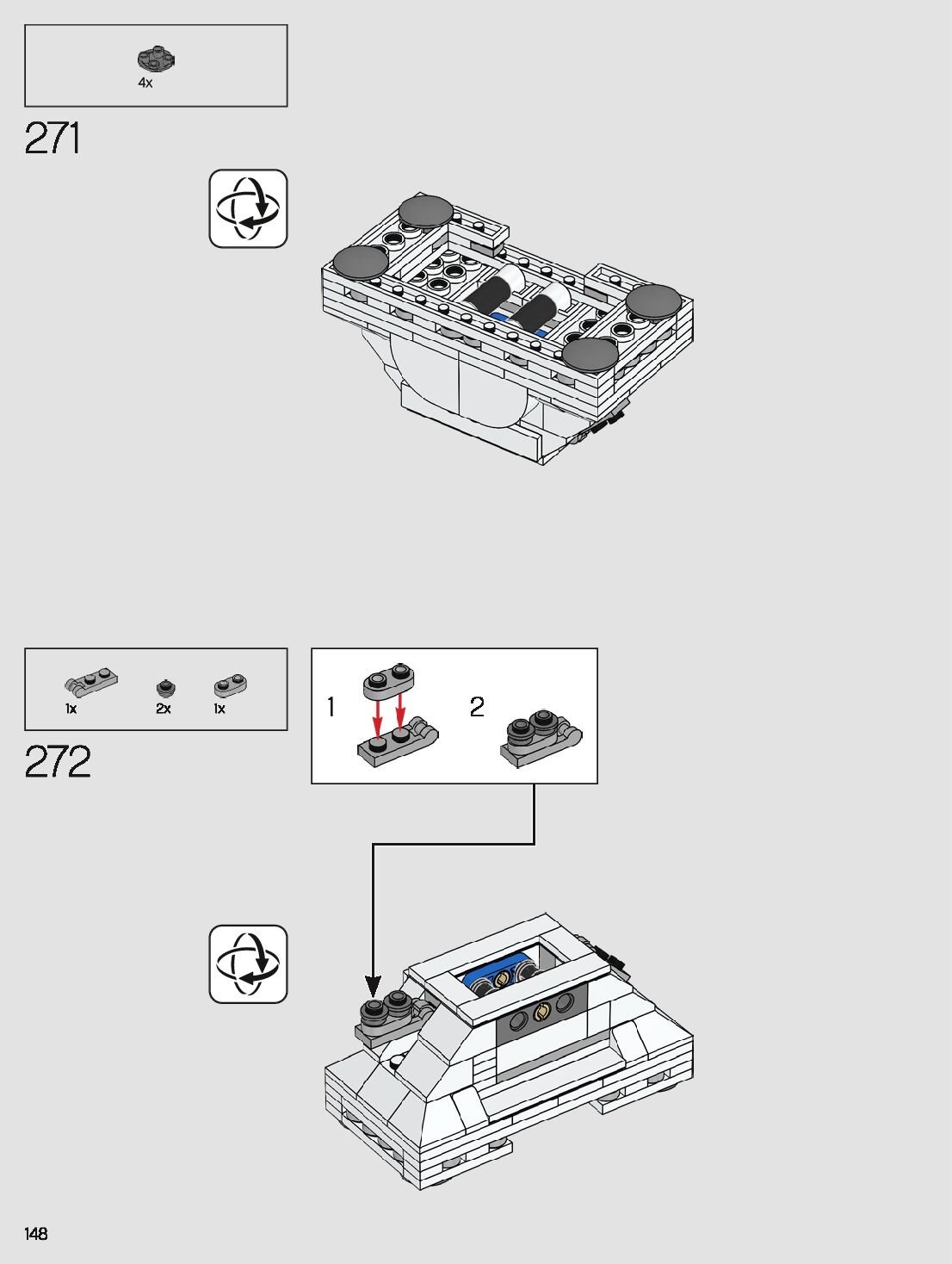 4x

271

1x 2x 1x

272

1

2

148