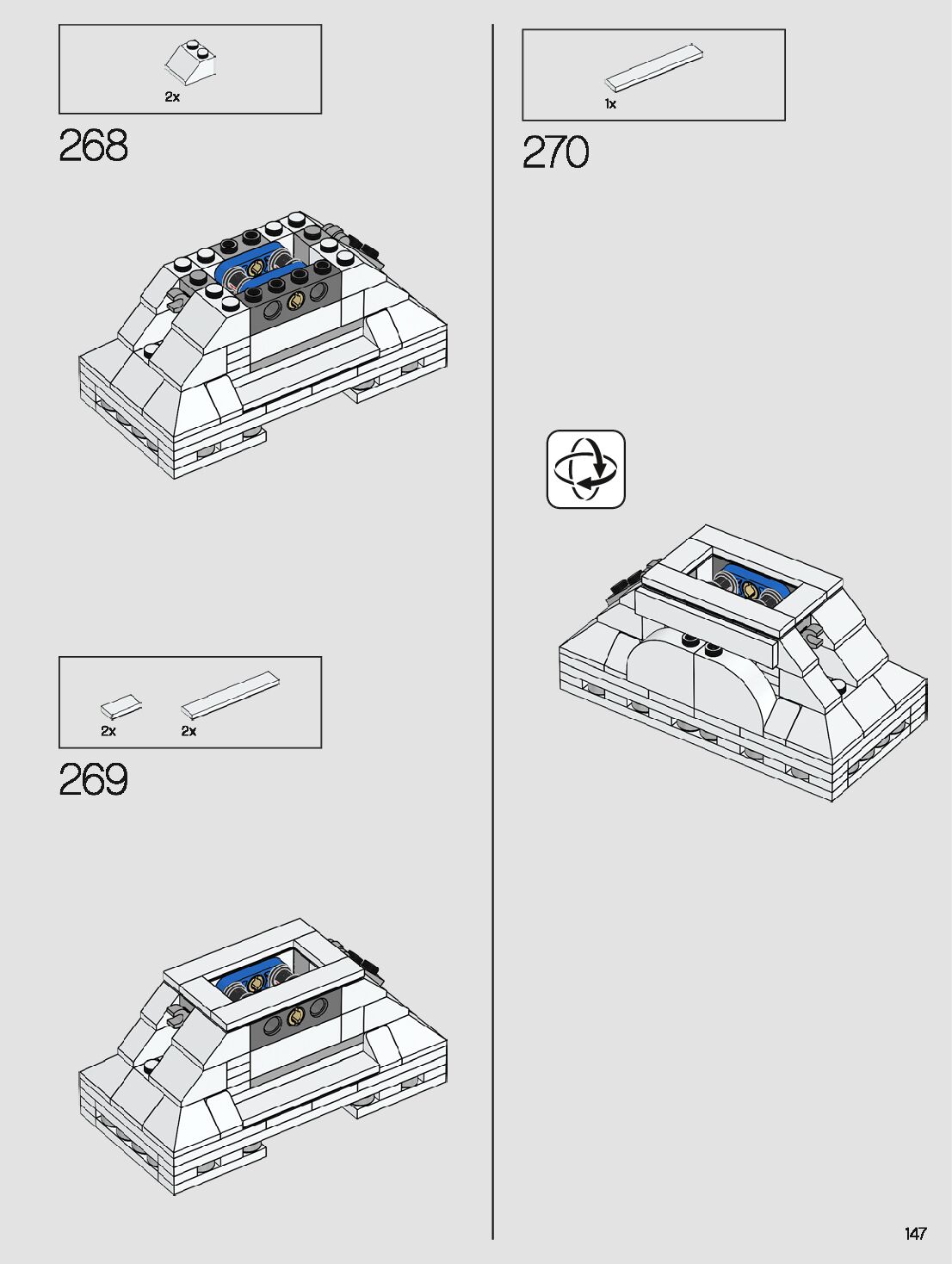 2x

268

2x

2x

269

1x

270

147