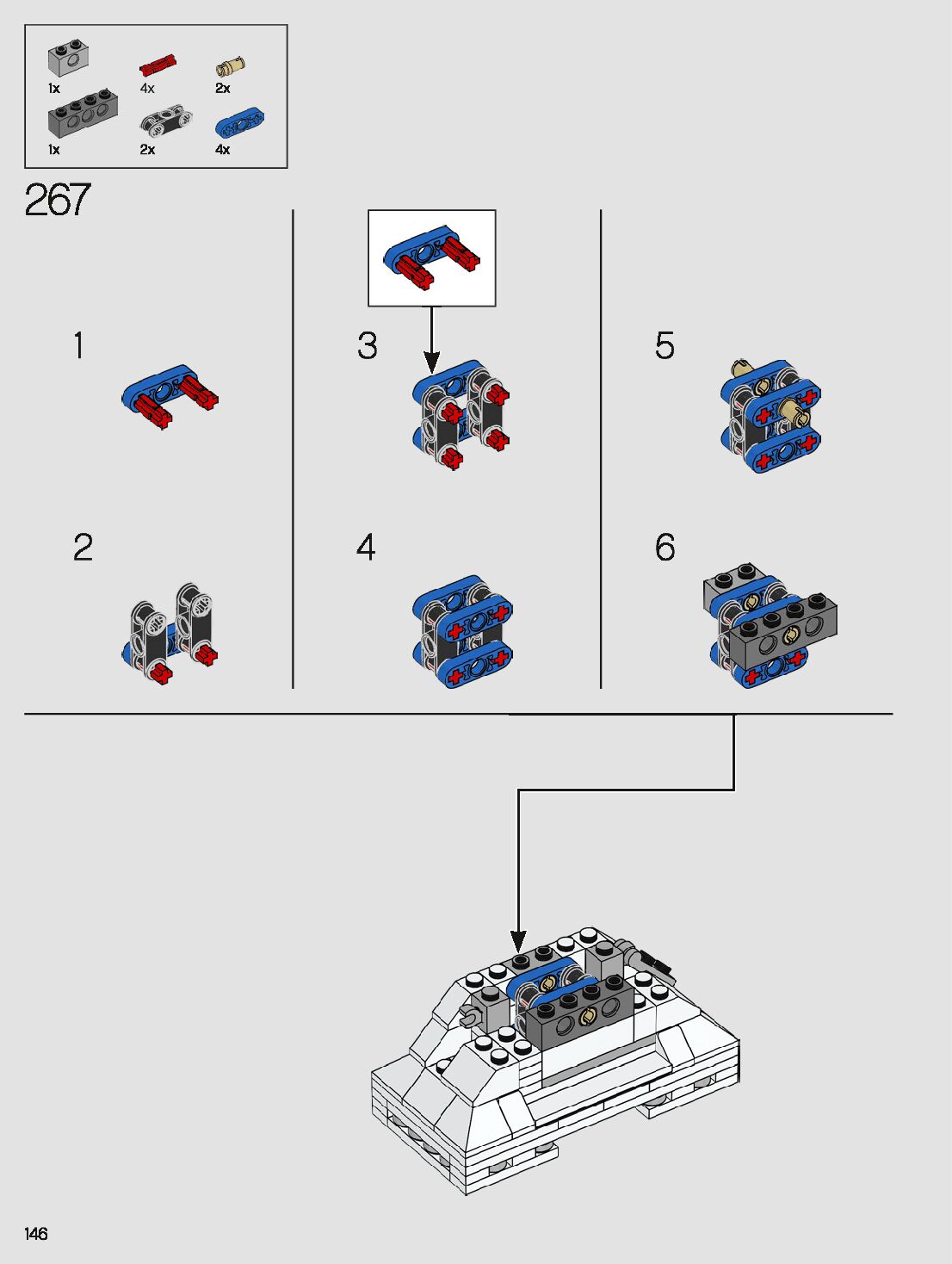 1x
4x
2x
1x
2x
4x

267

1

2

3

4

5

6

146