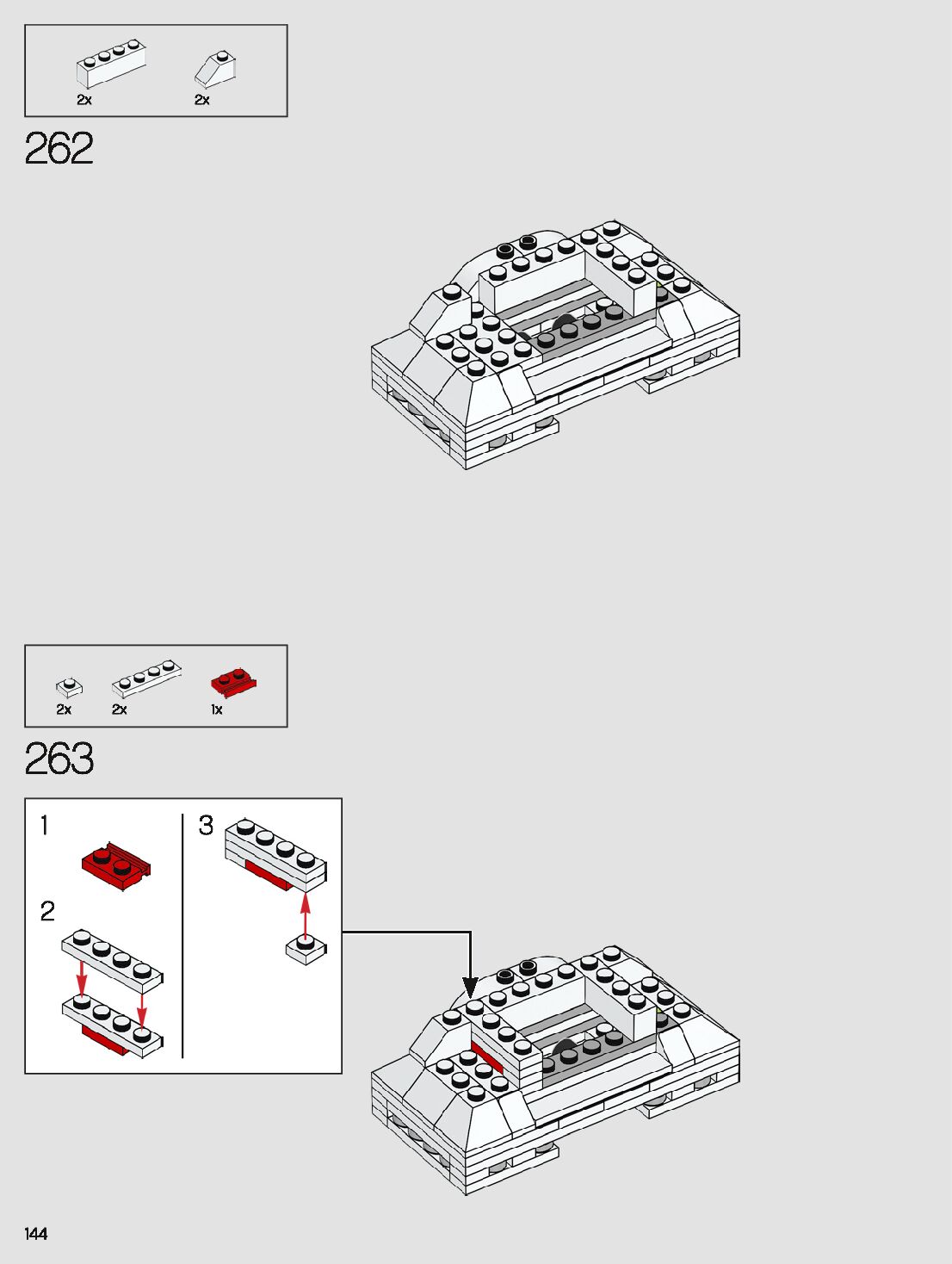 2x 2x

262

2x 2x 1x

263

1

2

3

144