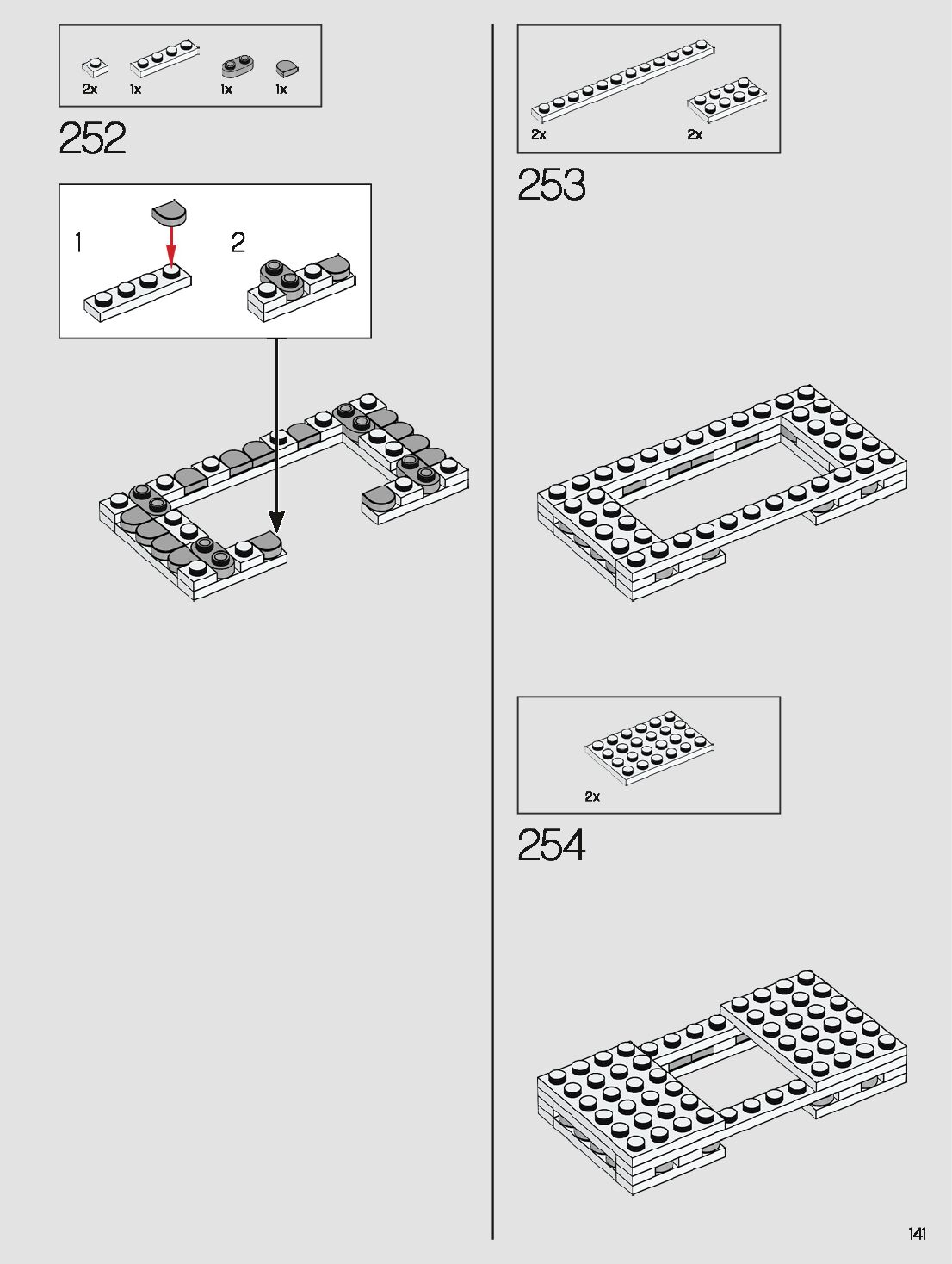 2x 1x 1x 1x

252

1

2

2x 2x

253

2x

254

141