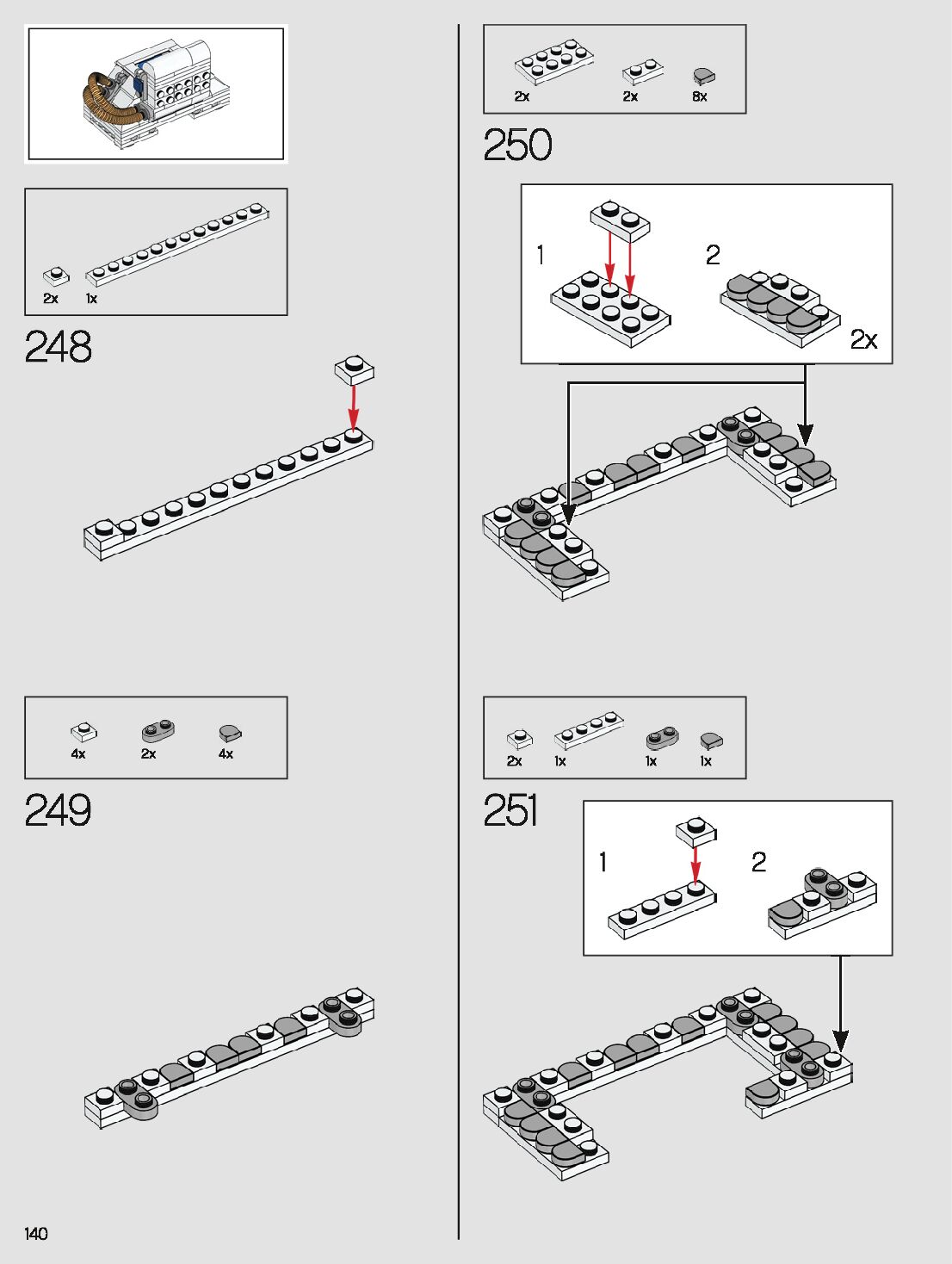 2x 1x

248

4x 2x 4x

249

140

2x 2x 8x

250

1

2

2x

2x 1x 1x 1x

251

1

2