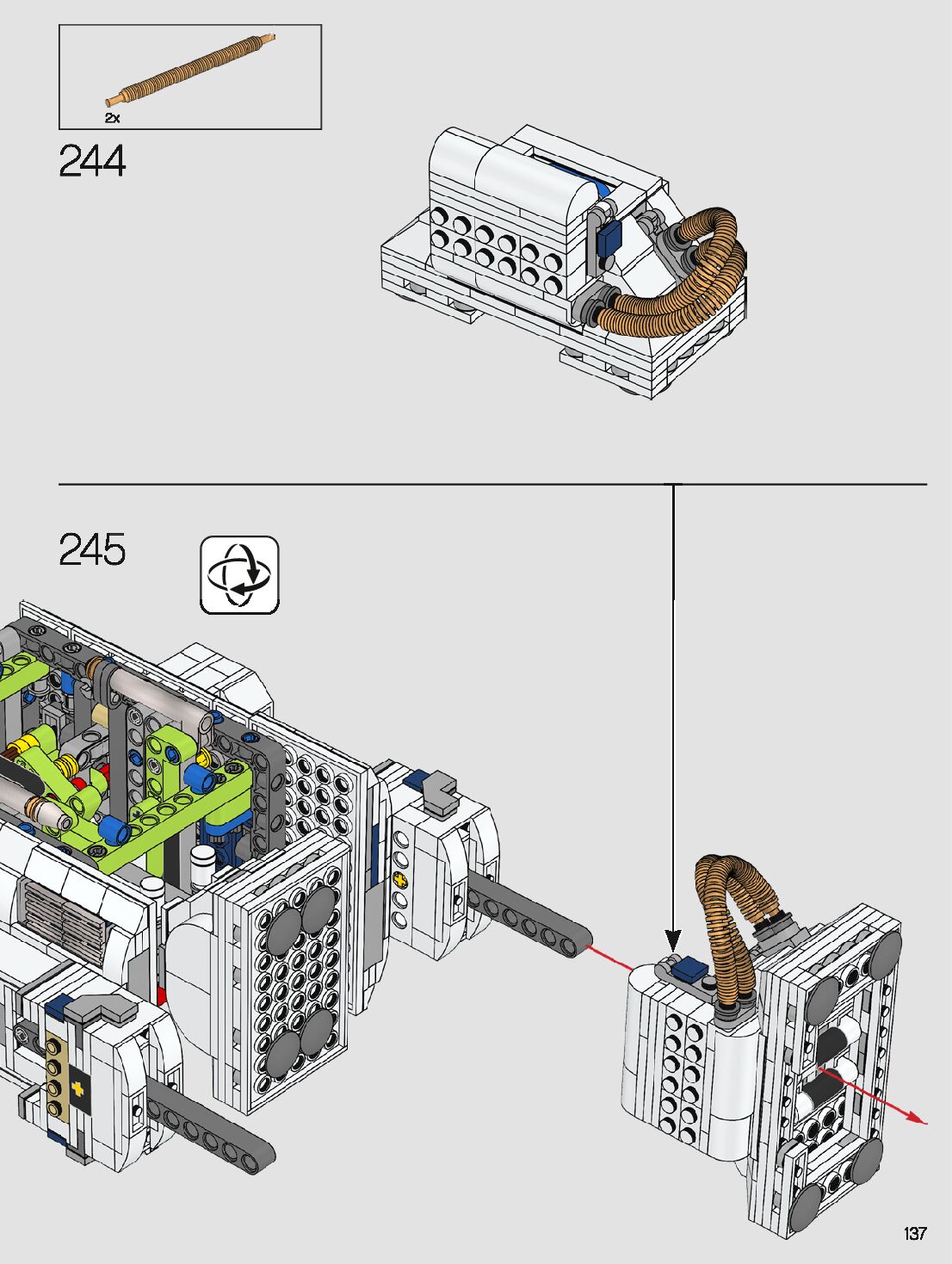 2x

244

245

137