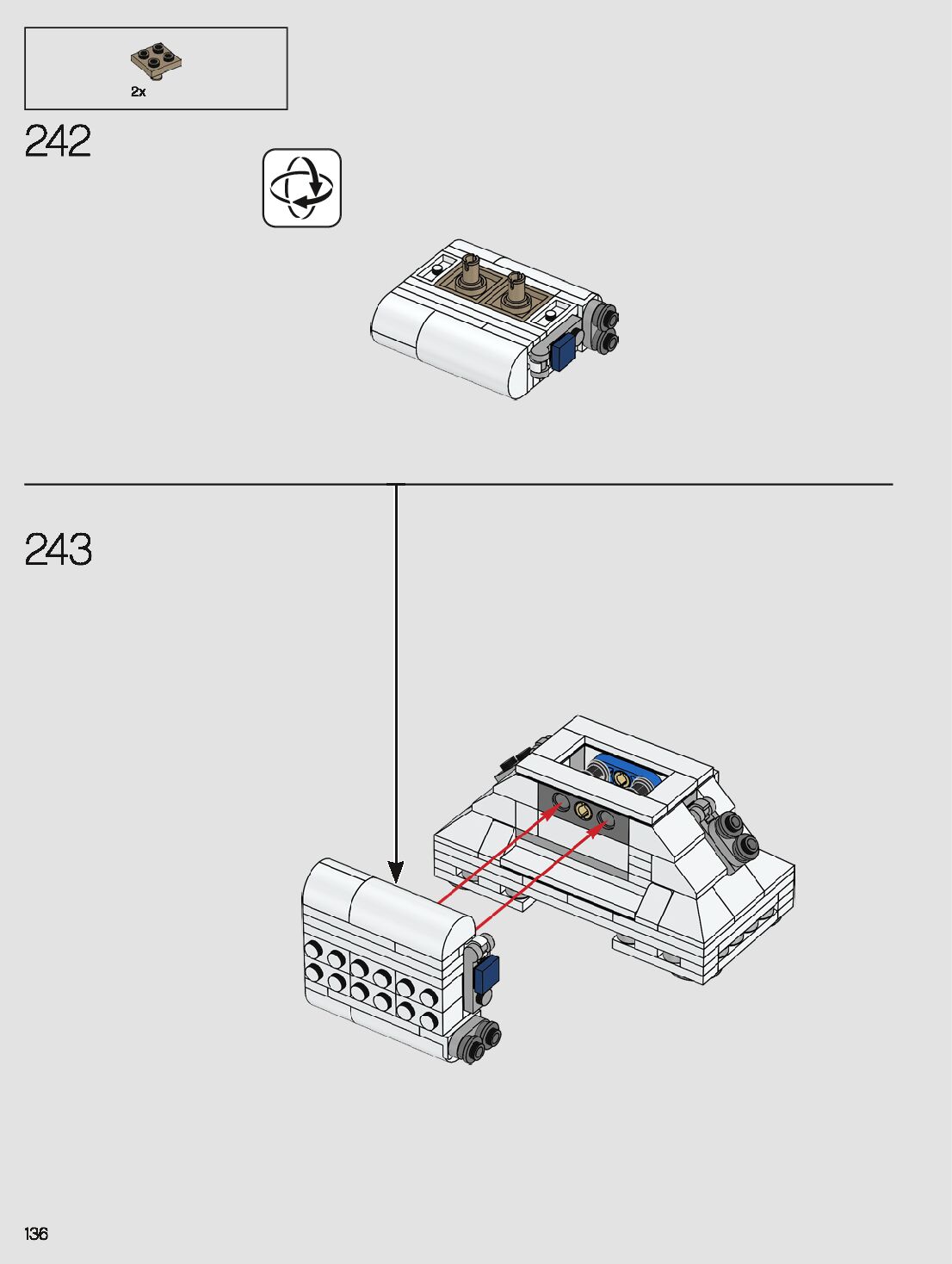 2x

242

243

136