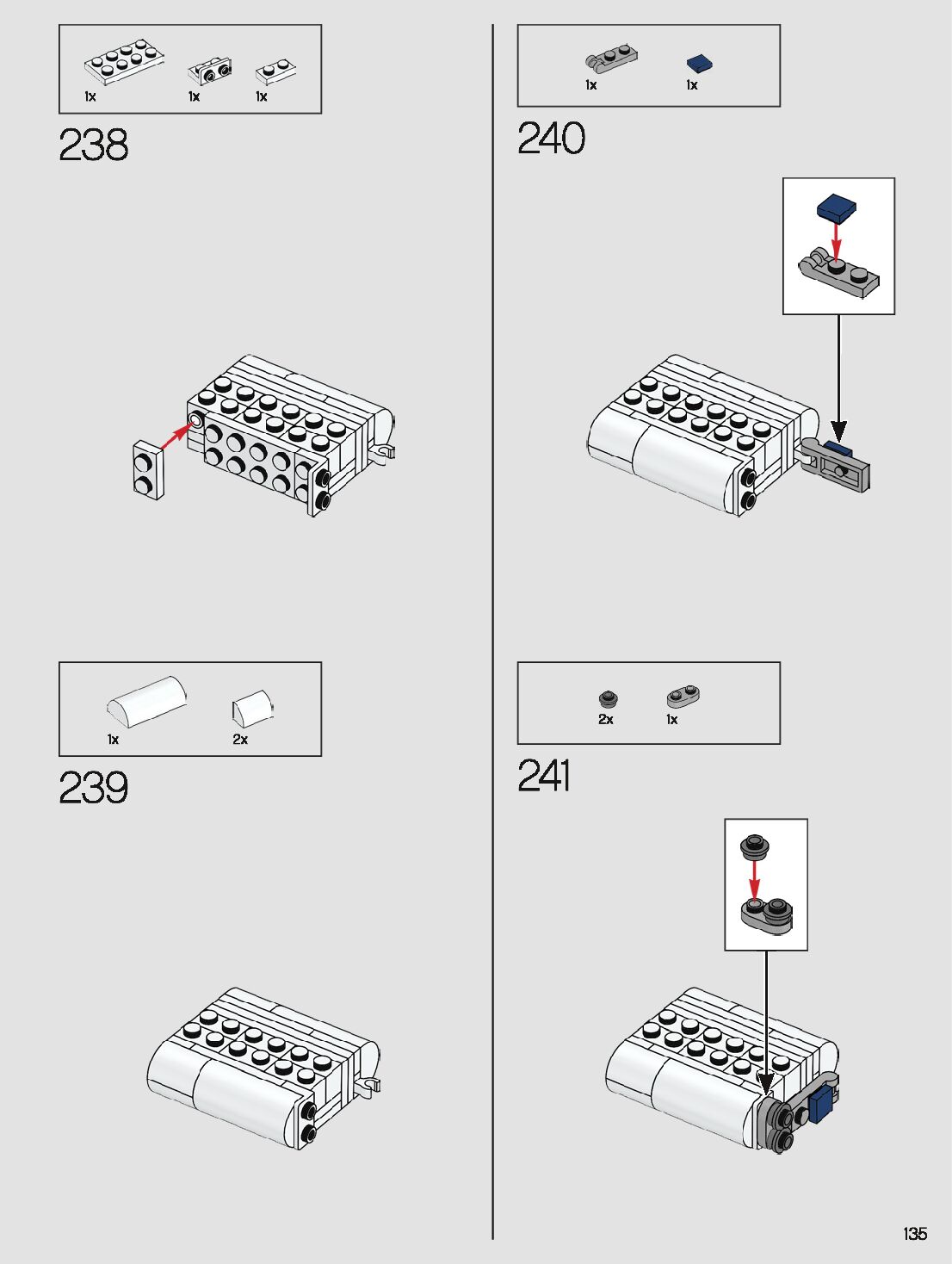 1x 1x 1x

238

1x 2x

239

1x 1x

240

2x 1x

241

135