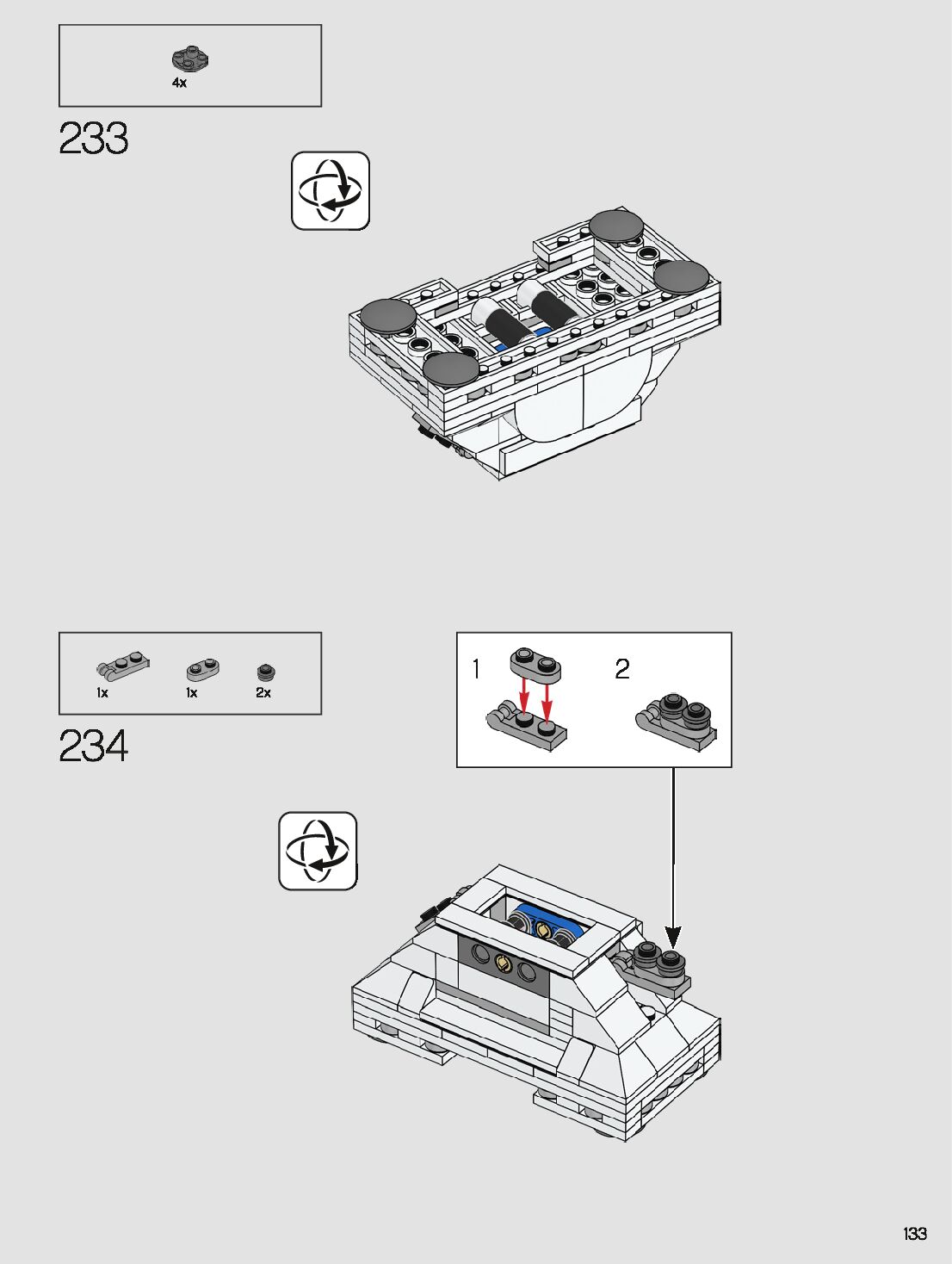 4x

233

1x 1x 2x

234

1

2

133