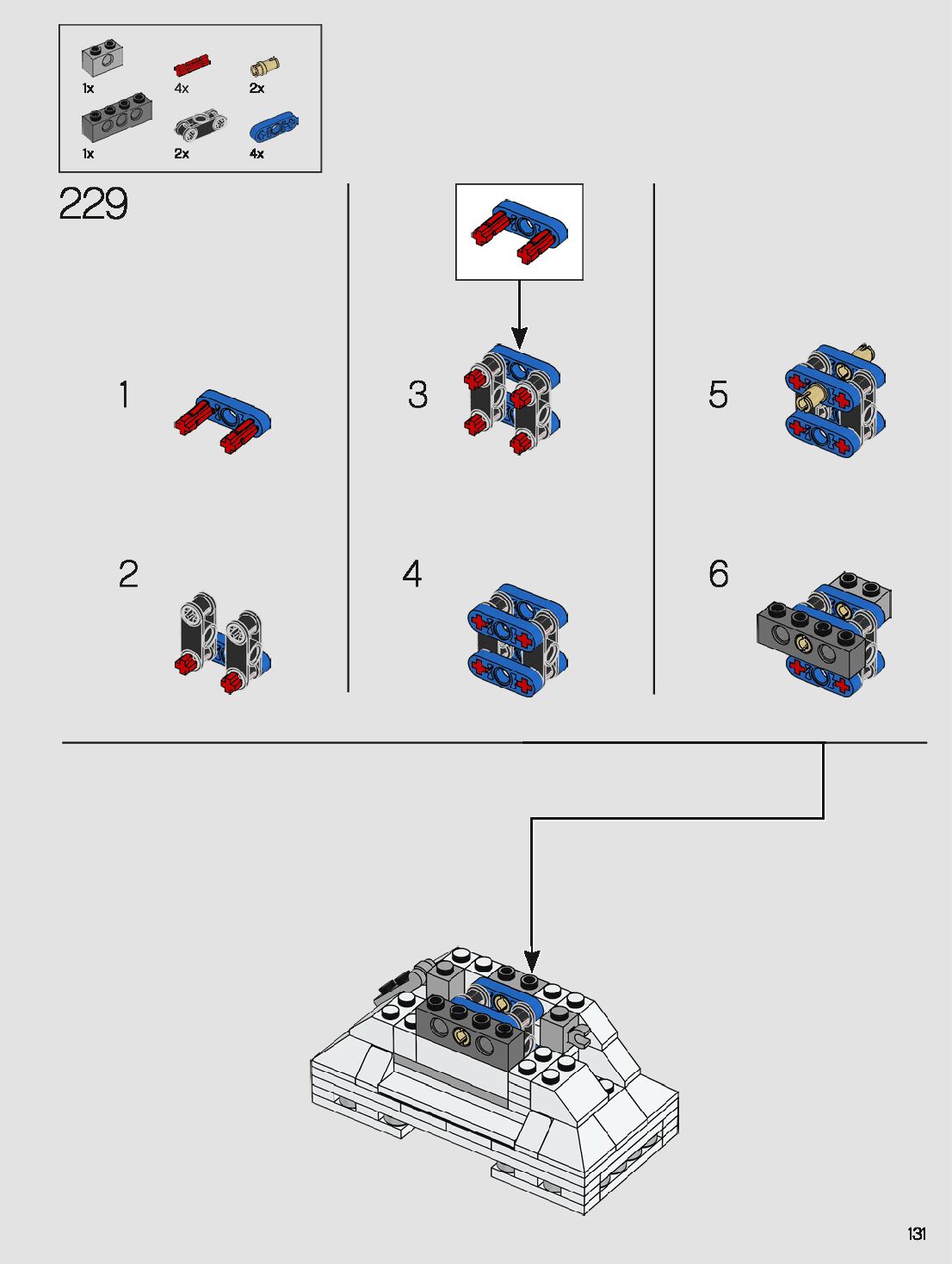 1x
4x
2x
1x
2x
4x

229

1

2

3

4

5

6

131