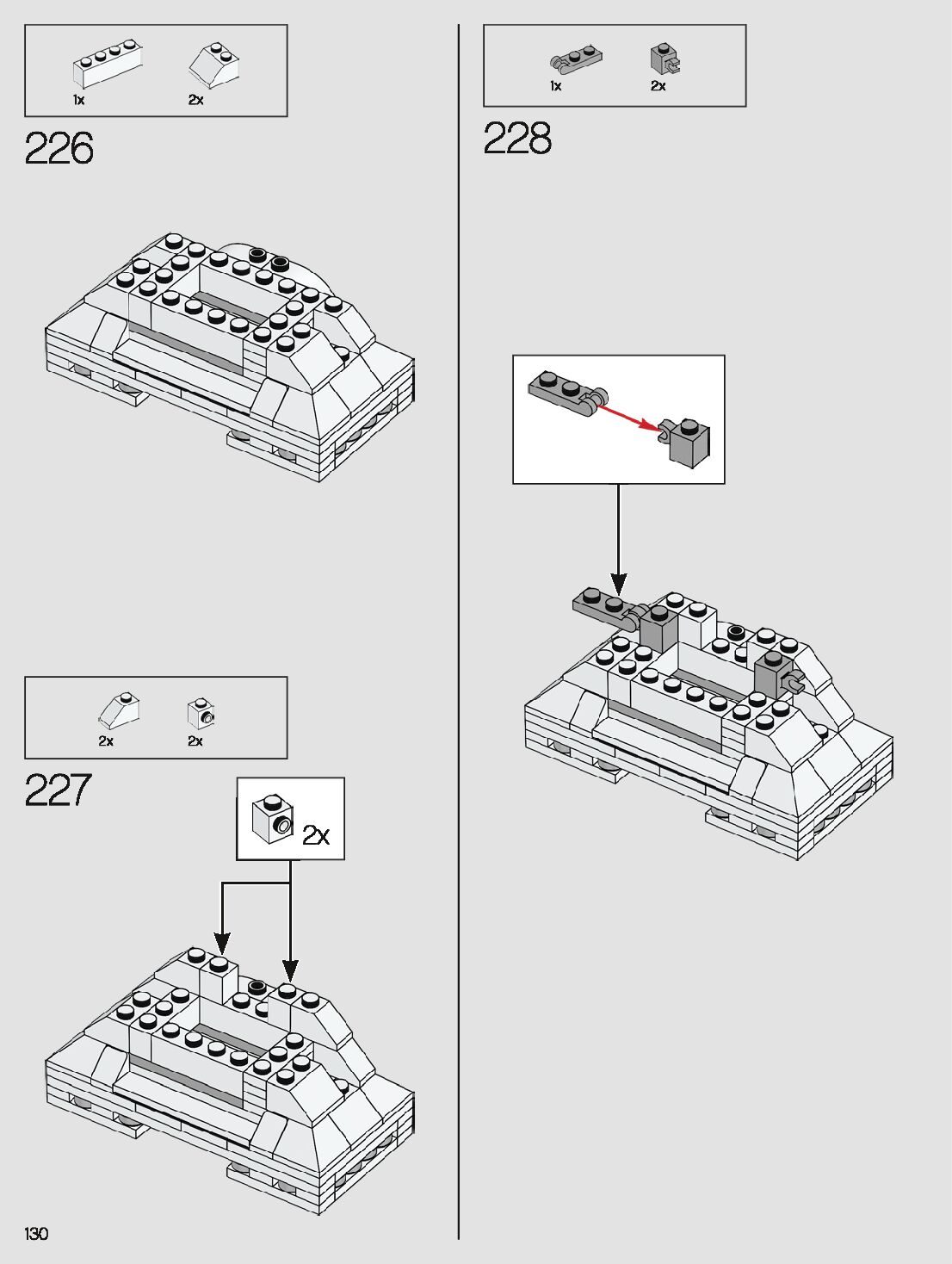 1x 2x

226

2x 2x

227

2x

130

1x 2x

228