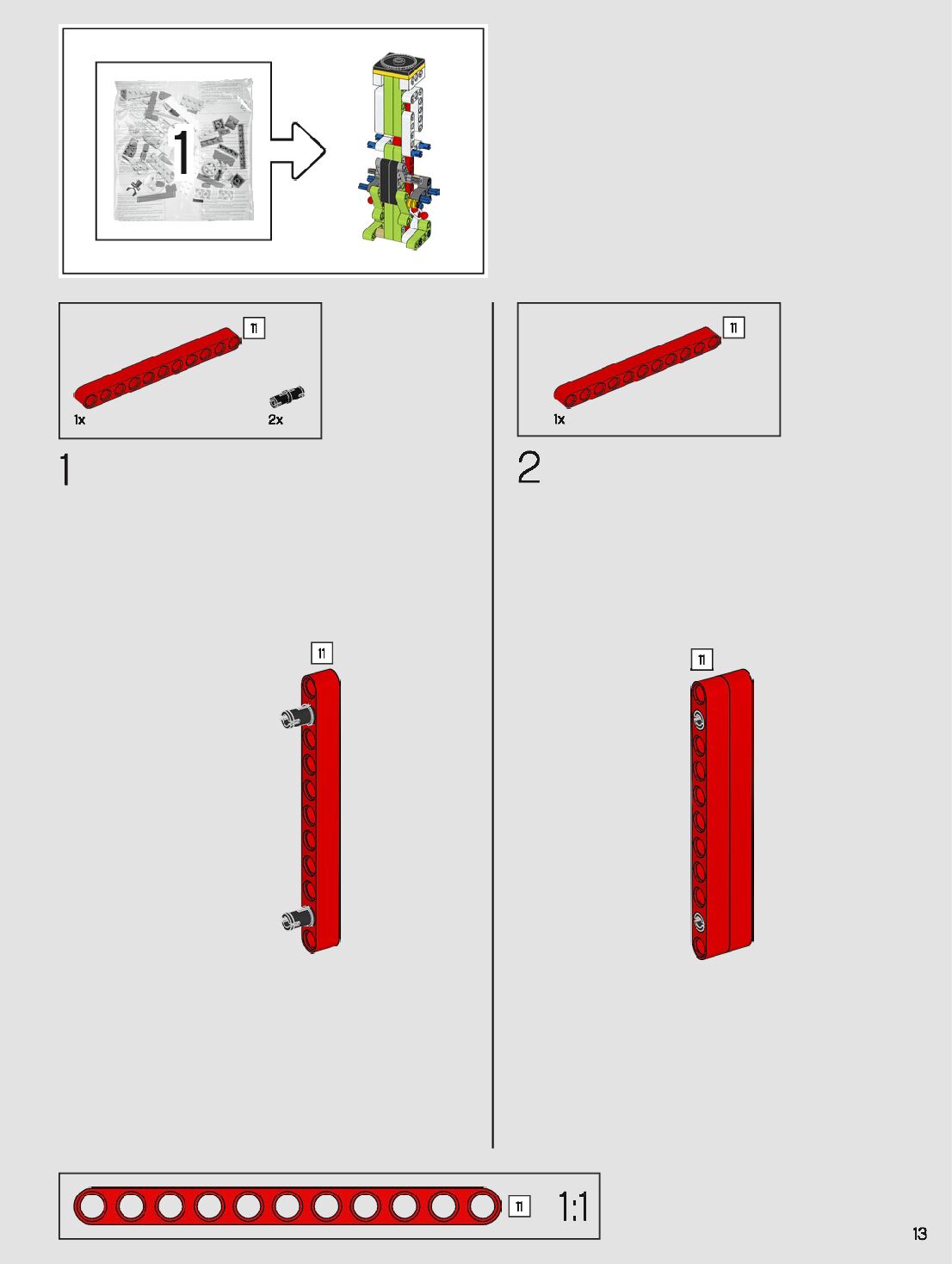 1

11

1x

2x

1

11

11

1x

2

11

11

1:1

13