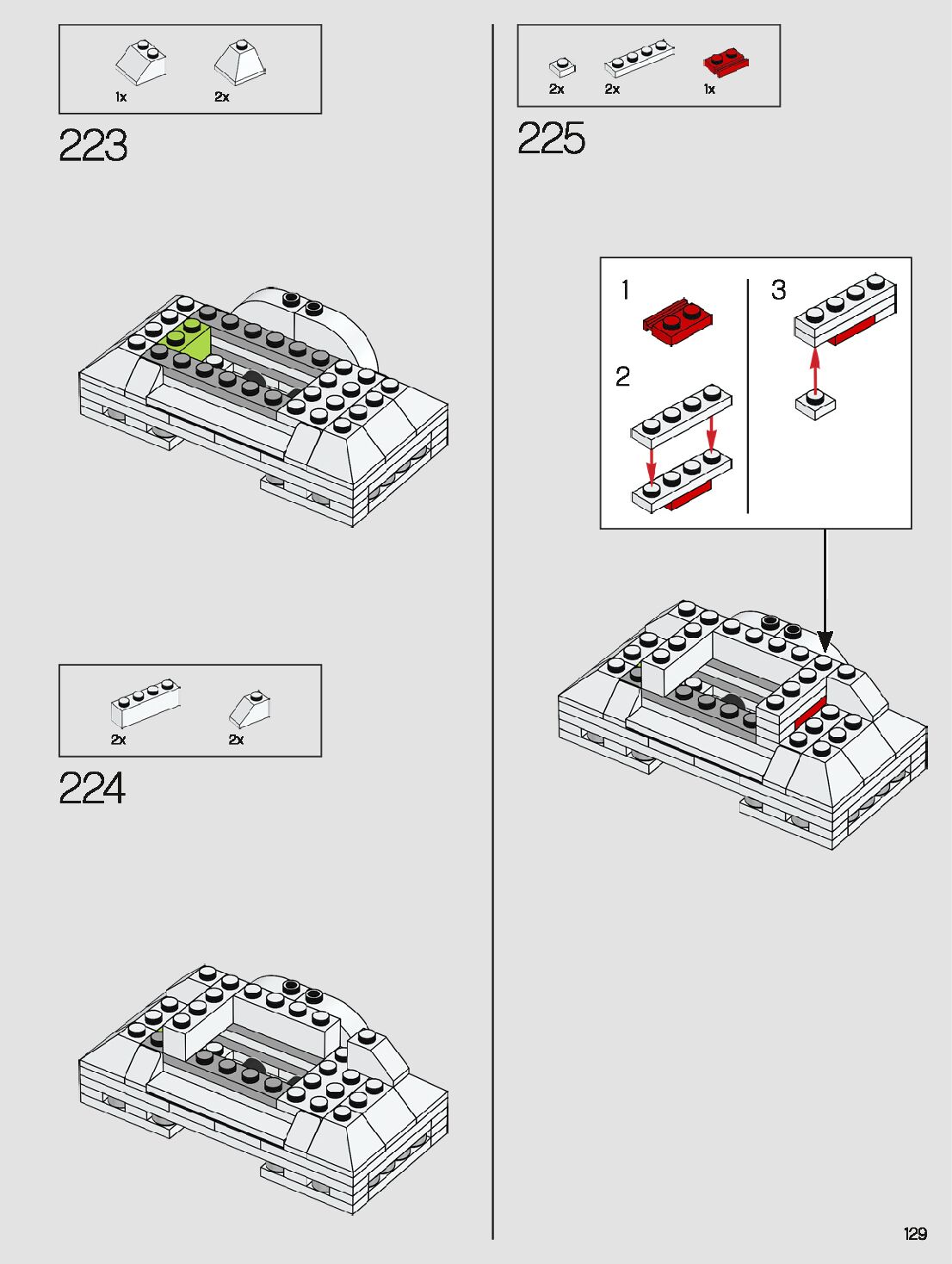 1x 2x

223

2x 2x

224

2x 2x 1x

225

1

2

3

129