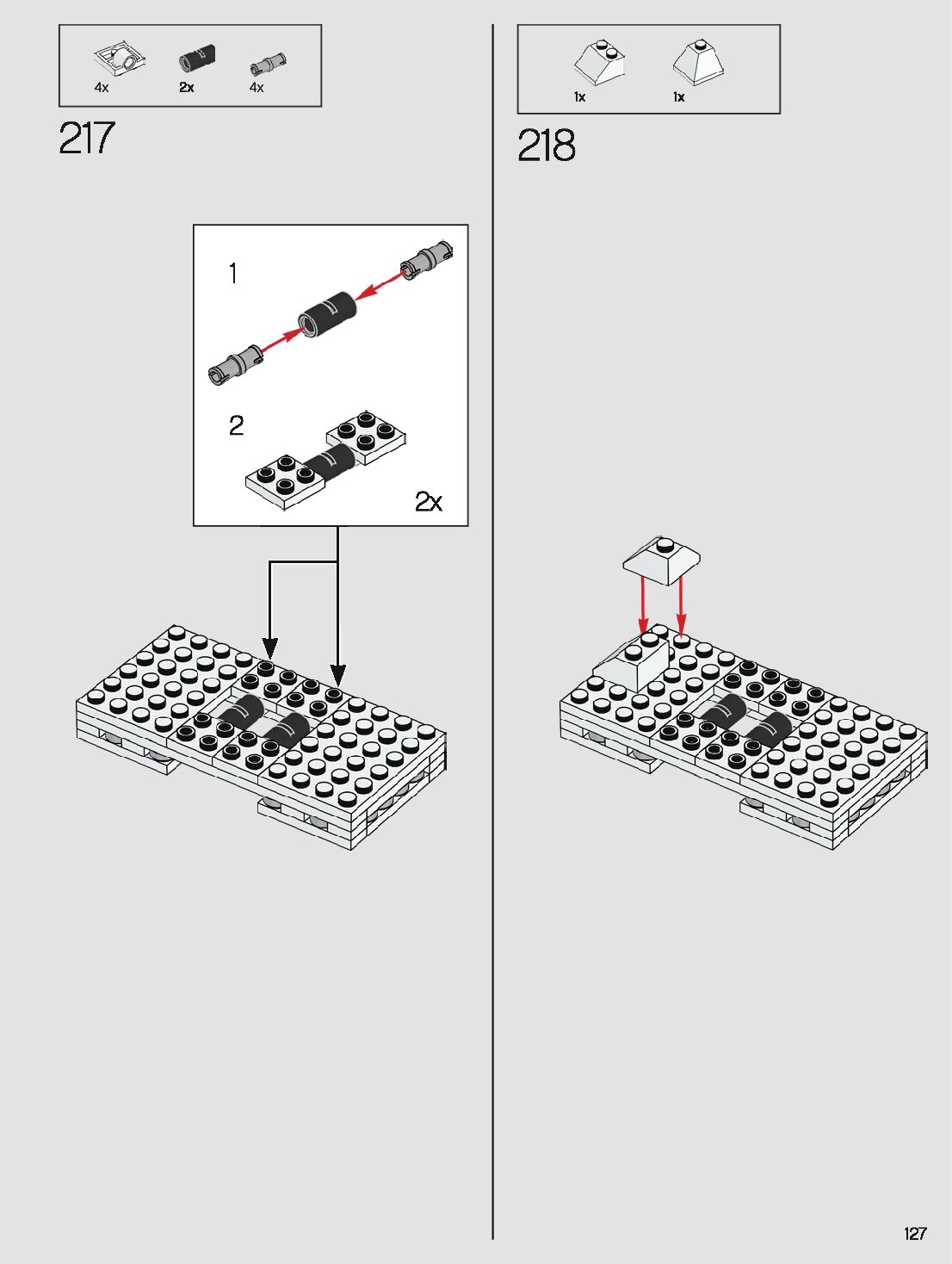 4x 2x 4x

217

1

2

2x

1x 1x

218

127