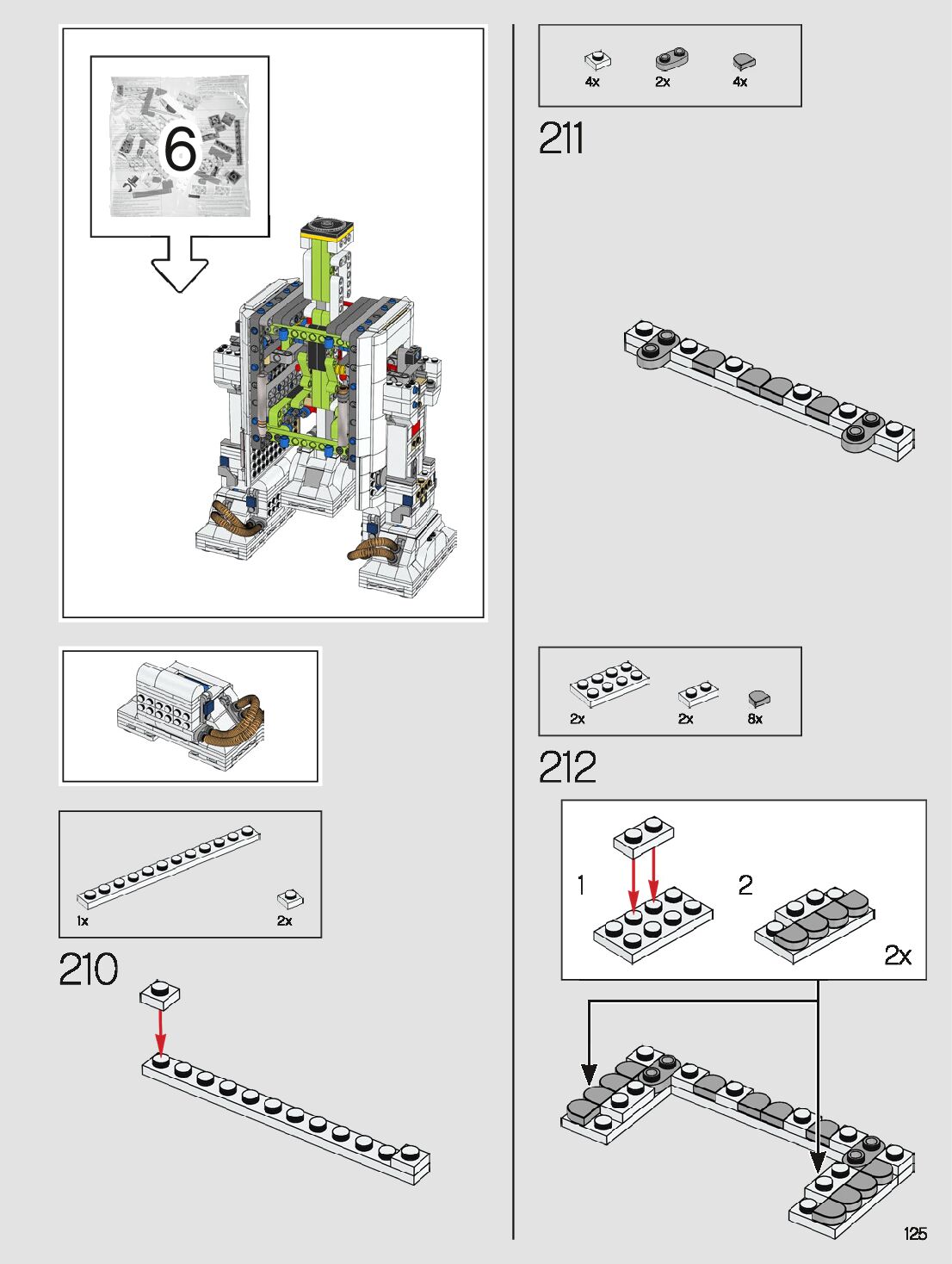 6

1x

2x

210

4x

2x

4x

211

2x

2x

8x

212

1

2

2x

125