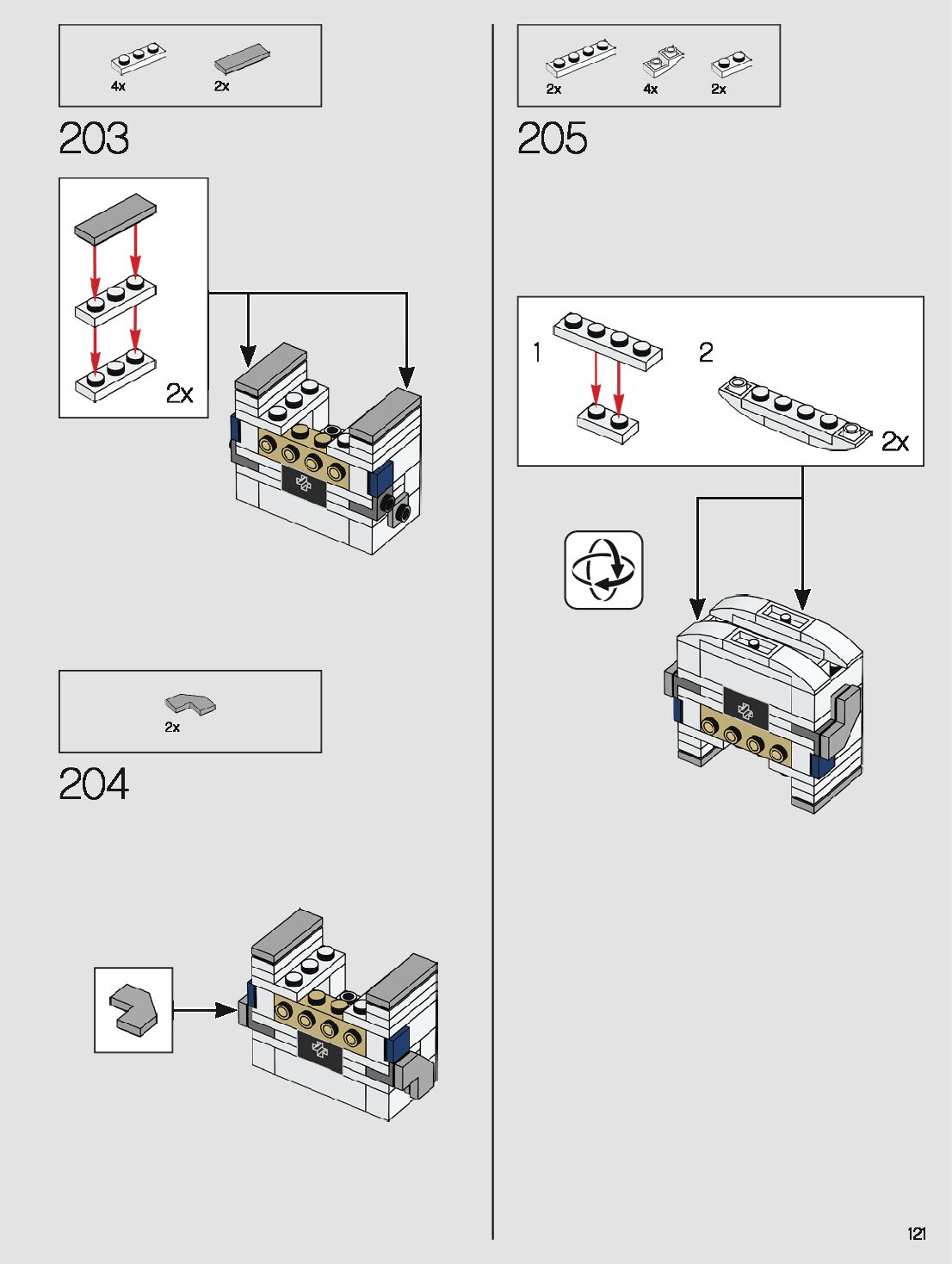 4x 2x

203

2x

2x

204

2x 4x 2x

205

1

2

2x

121