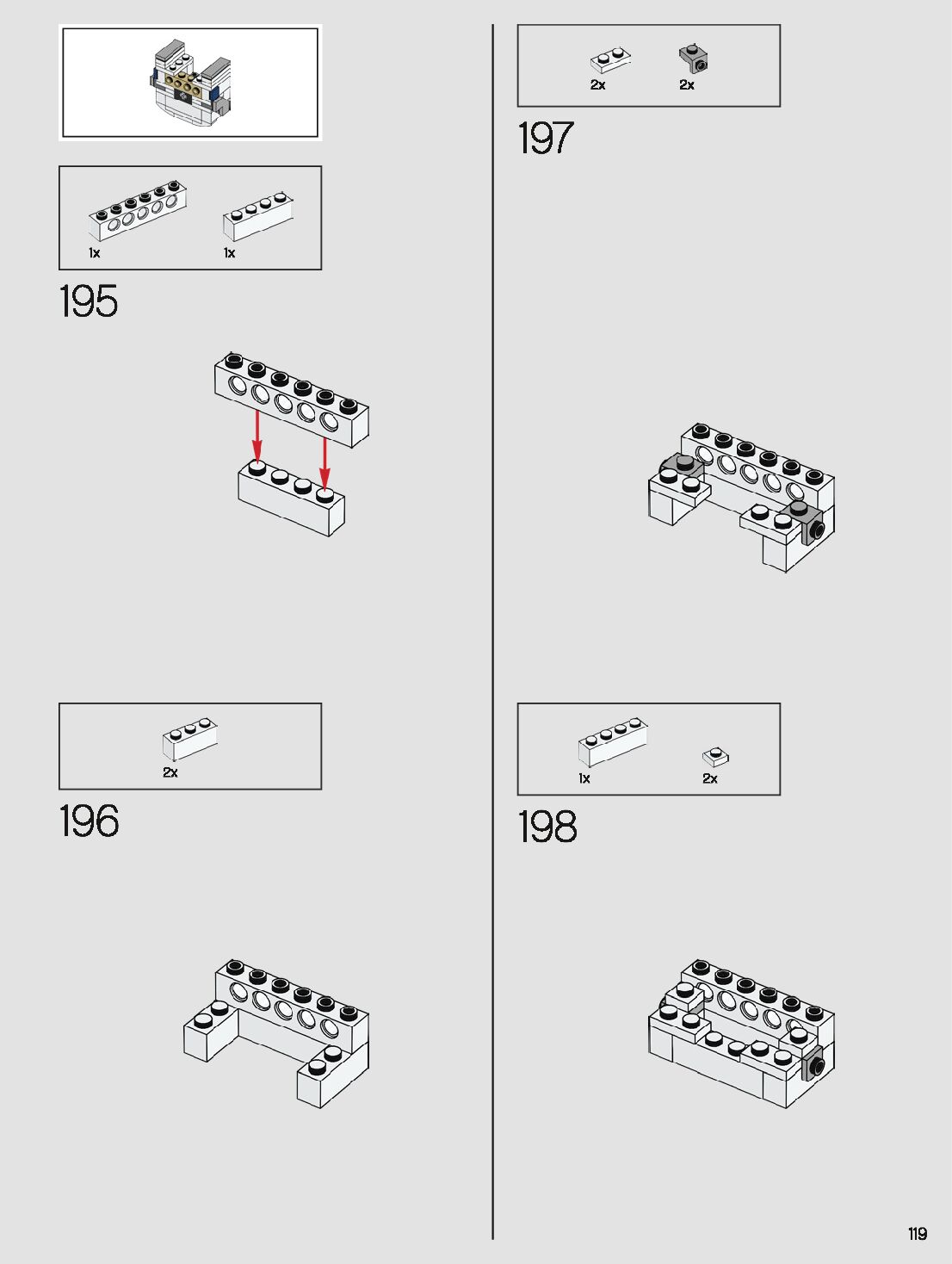 1x
1x

195

2x

196

2x
2x

197

1x
2x

198

119