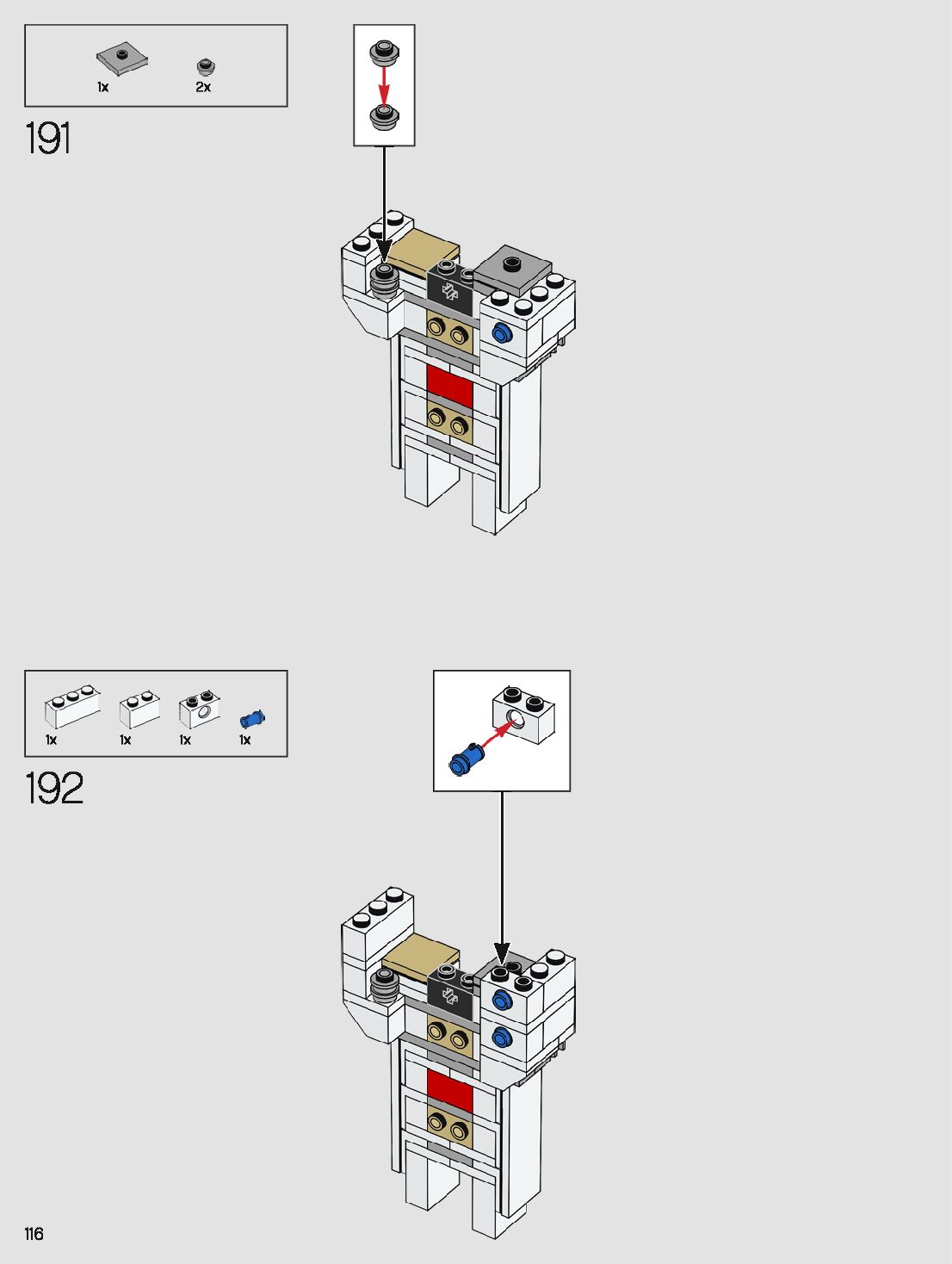 1x 2x

191

1x 1x 1x 1x

192

116